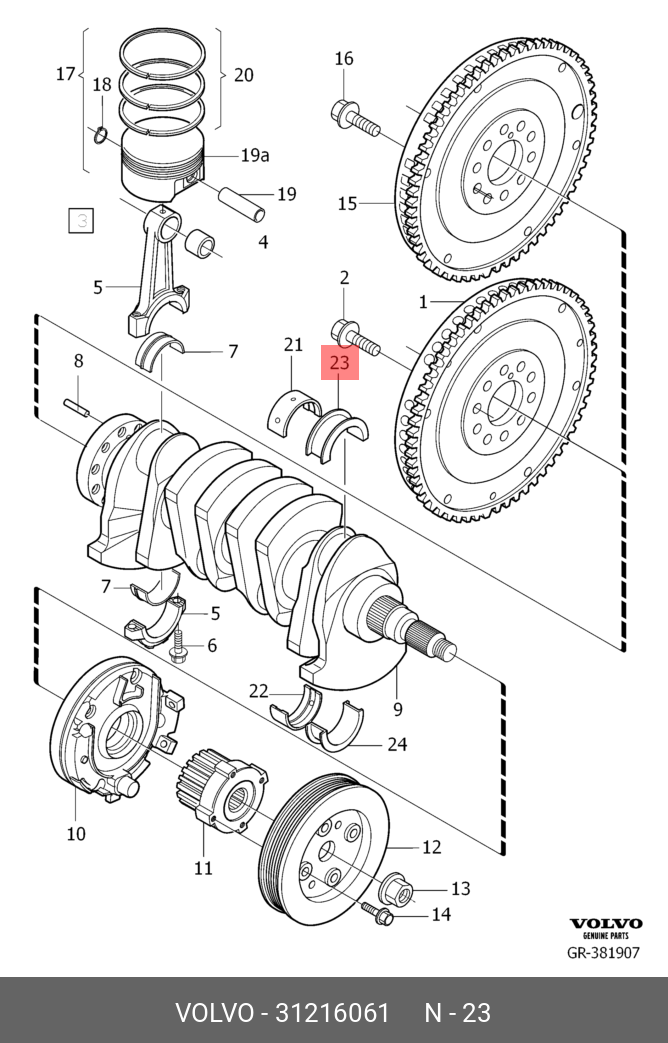 17
18
20
19a
19
3
4
5
16
15
2
1
21
23
7
8
7
5
6
22
9
24
10
11
12
13
14
VOLVO
GENUINE PARTS
GR-381907

VOLVO - 31216061 N - 23