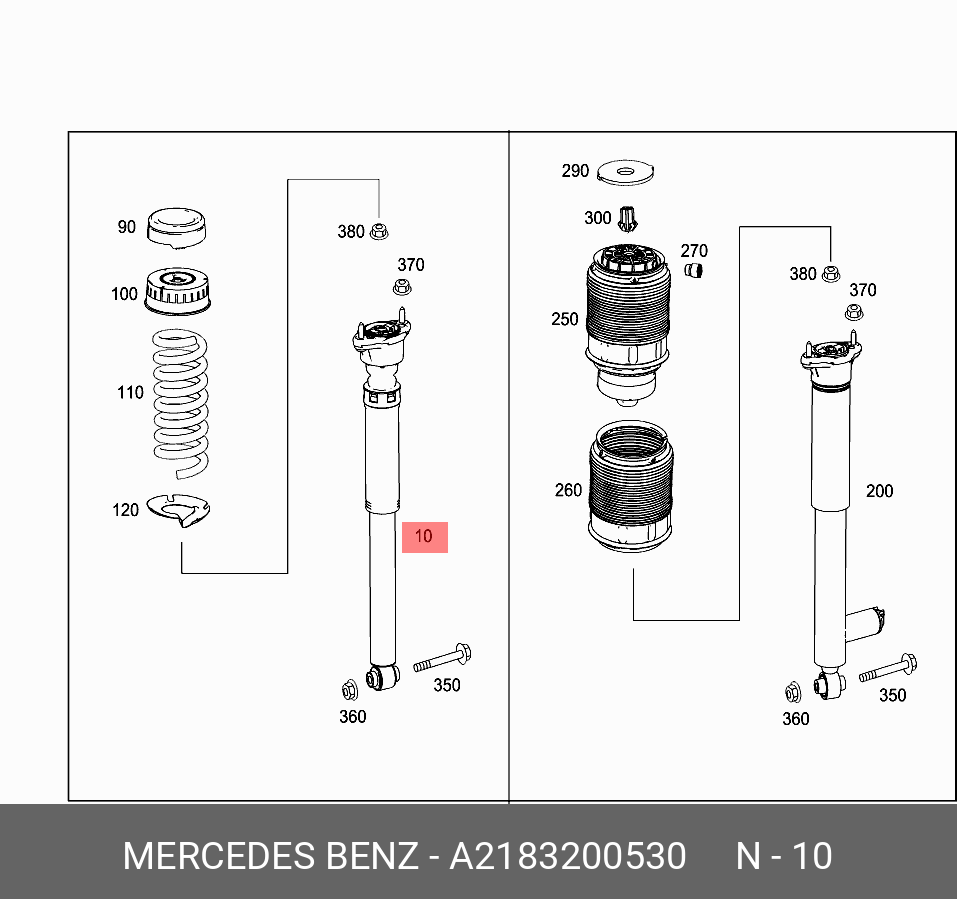 90
100
110
120
380
370
10
350
360

290
300
270
250
260
380
370
200
350
360

MERCEDES BENZ - A2183200530 N - 10