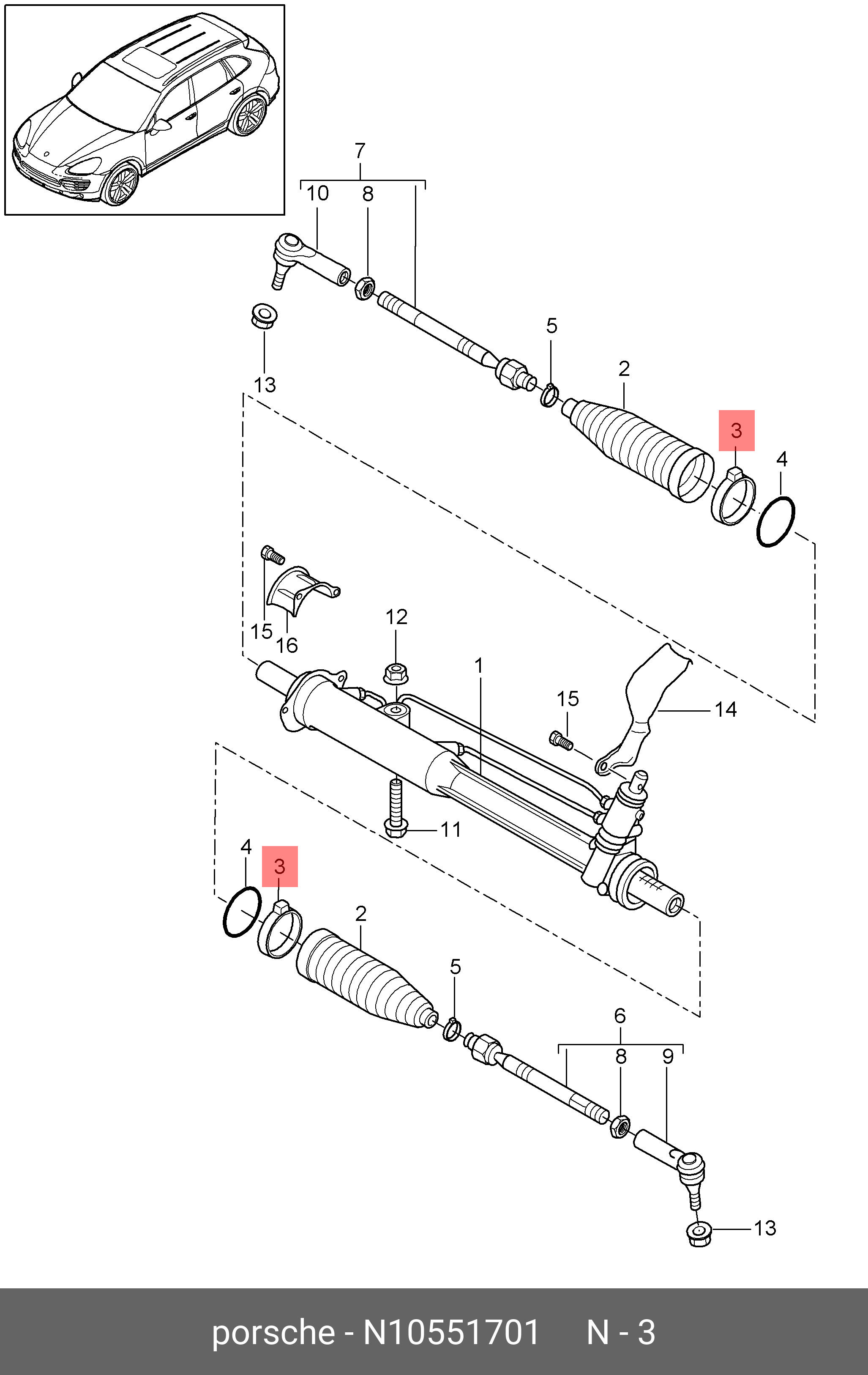 7
10
8
13
5
2
3
4
15
16
12
1
15
14
11
4
3
2
5
6
8
9
13

porsche - N10551701 N - 3