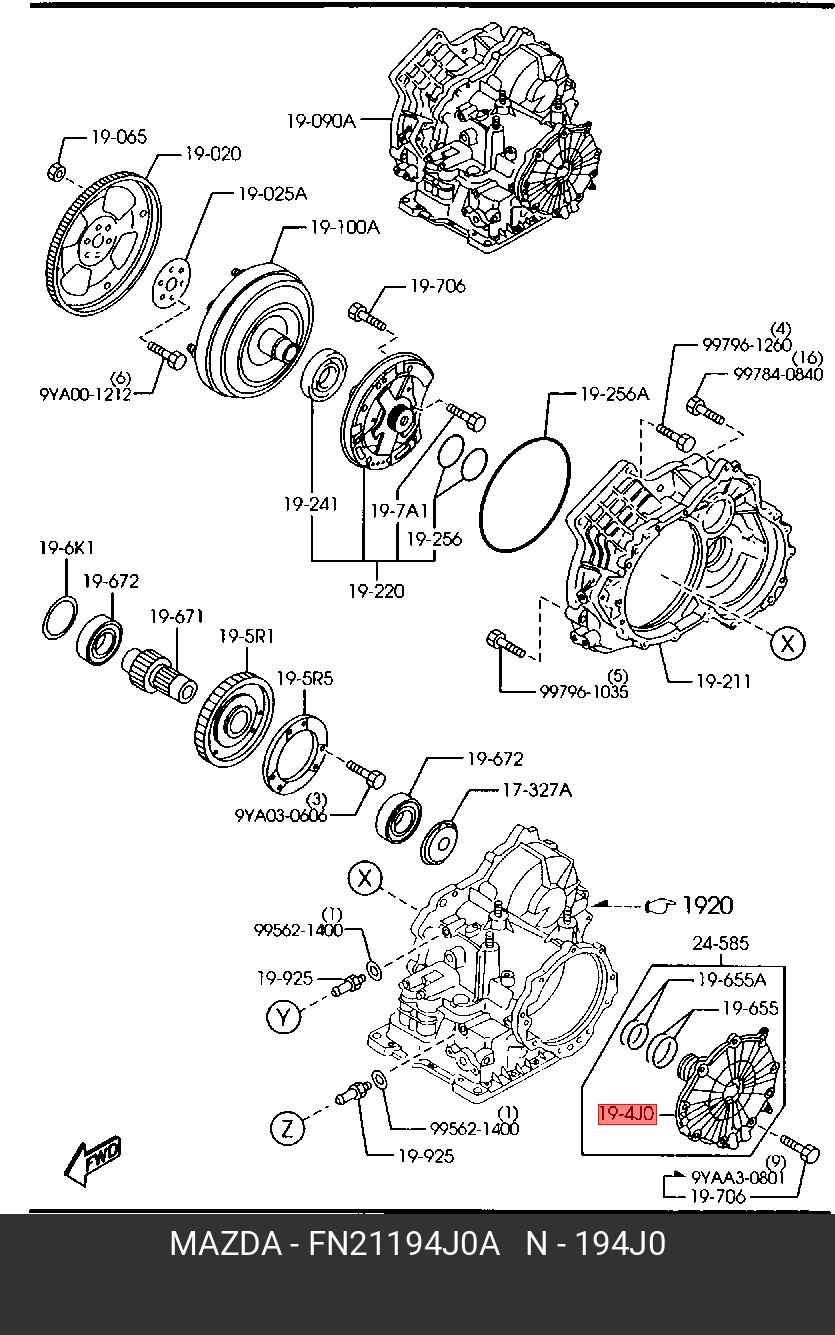 19-090A
19-065
19-020
19-025A
19-100A
19-706
(6)
9YA00-1212
(4)
99796-1260
(16)
99784-0840
19-256A
19-241
19-7A1
19-256
19-220
19-6K1
19-672
19-671
19-5R1
19-5R5
X
(5)
99796-1035
19-211
(3)
9YA03-0606
19-672
17-327A
X
1920
(1)
99562-1400
19-925
Y
24-585
19-655A
19-655
19-4J0
Z
(1)
99562-1400
19-925
FWD
(9)
9YAA3-0801
19-706

MAZDA - FN21194J0A N - 194J0