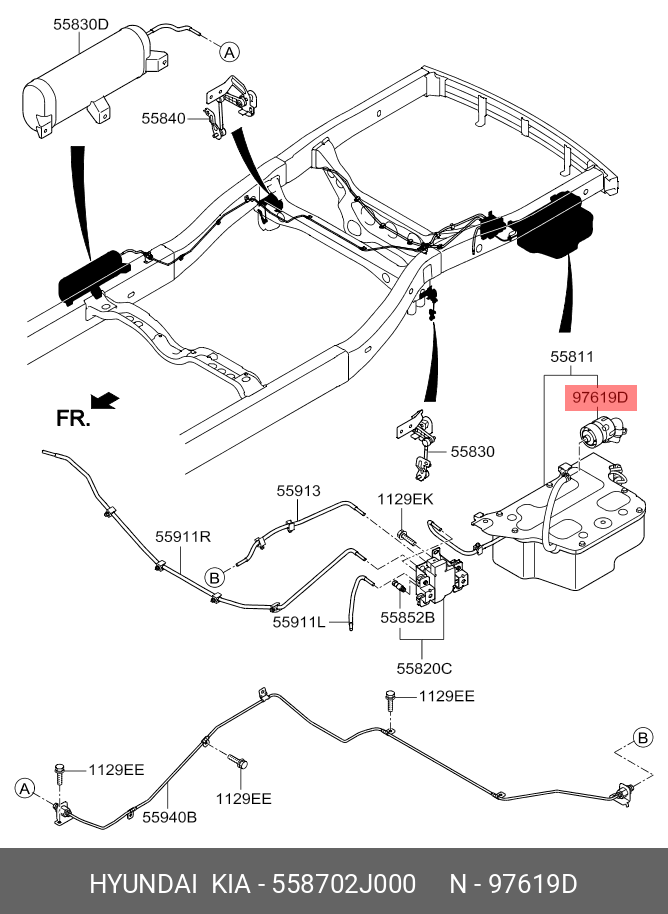 55830D
A
55840
55811
97619D
FR.
55830
55913
1129EK
55911R
B
55911L
55852B
55820C
1129EE
B
1129EE
A
1129EE
55940B
HYUNDAI KIA - 558702J000 N - 97619D