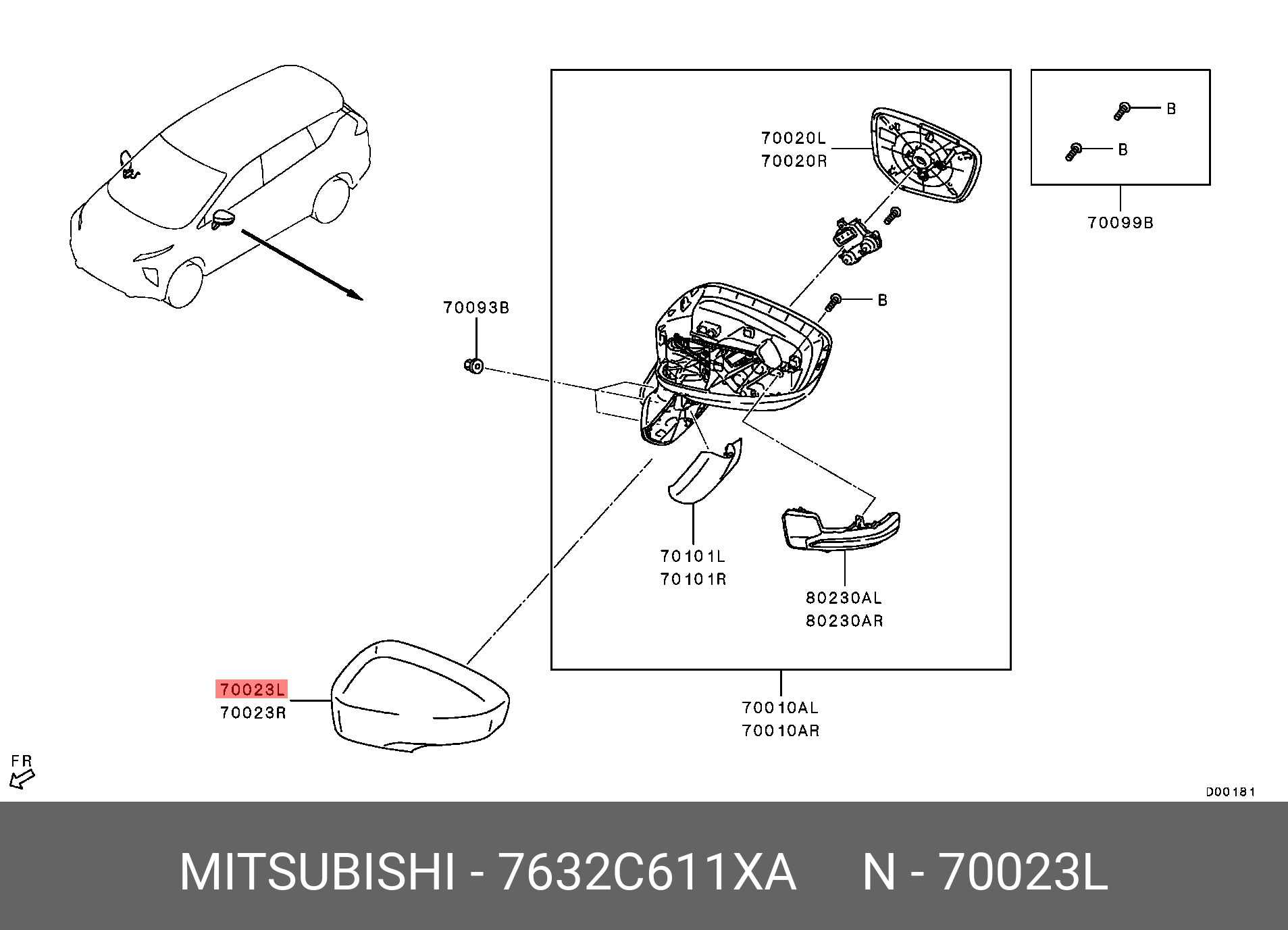 70020L
70020R

B

B

70099B

70093B

B

70101L
70101R

80230AL
80230AR

70023L
70023R

70010AL
70010AR

FR

D00181

MITSUBISHI - 7632C611XA N - 70023L