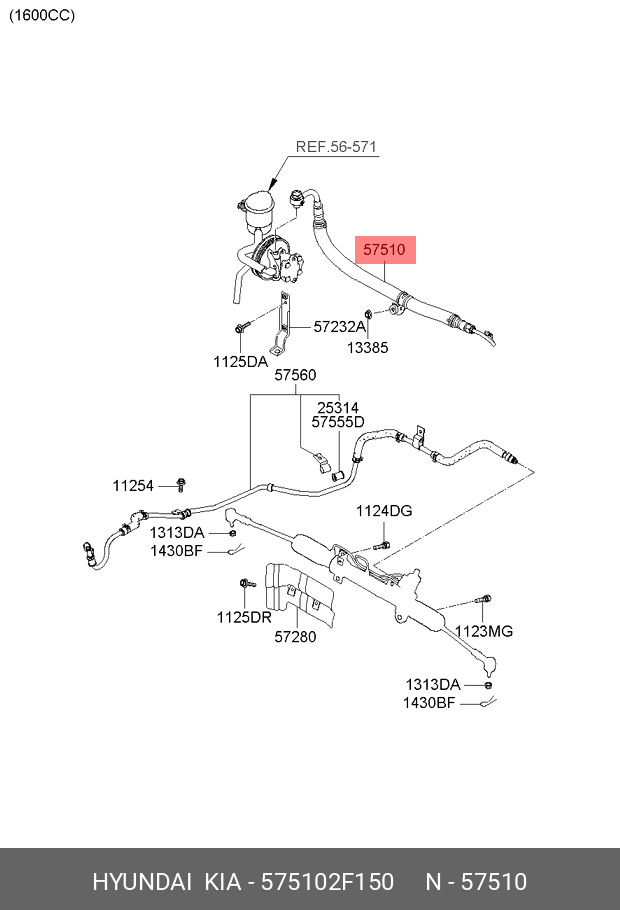 (1600CC)

REF.56-571

57510

57232A

13385

1125DA

57560

25314

57555D

11254

1124DG

1313DA

1430BF

1125DR

57280

1123MG

1313DA

1430BF

HYUNDAI KIA - 575102F150 N - 57510