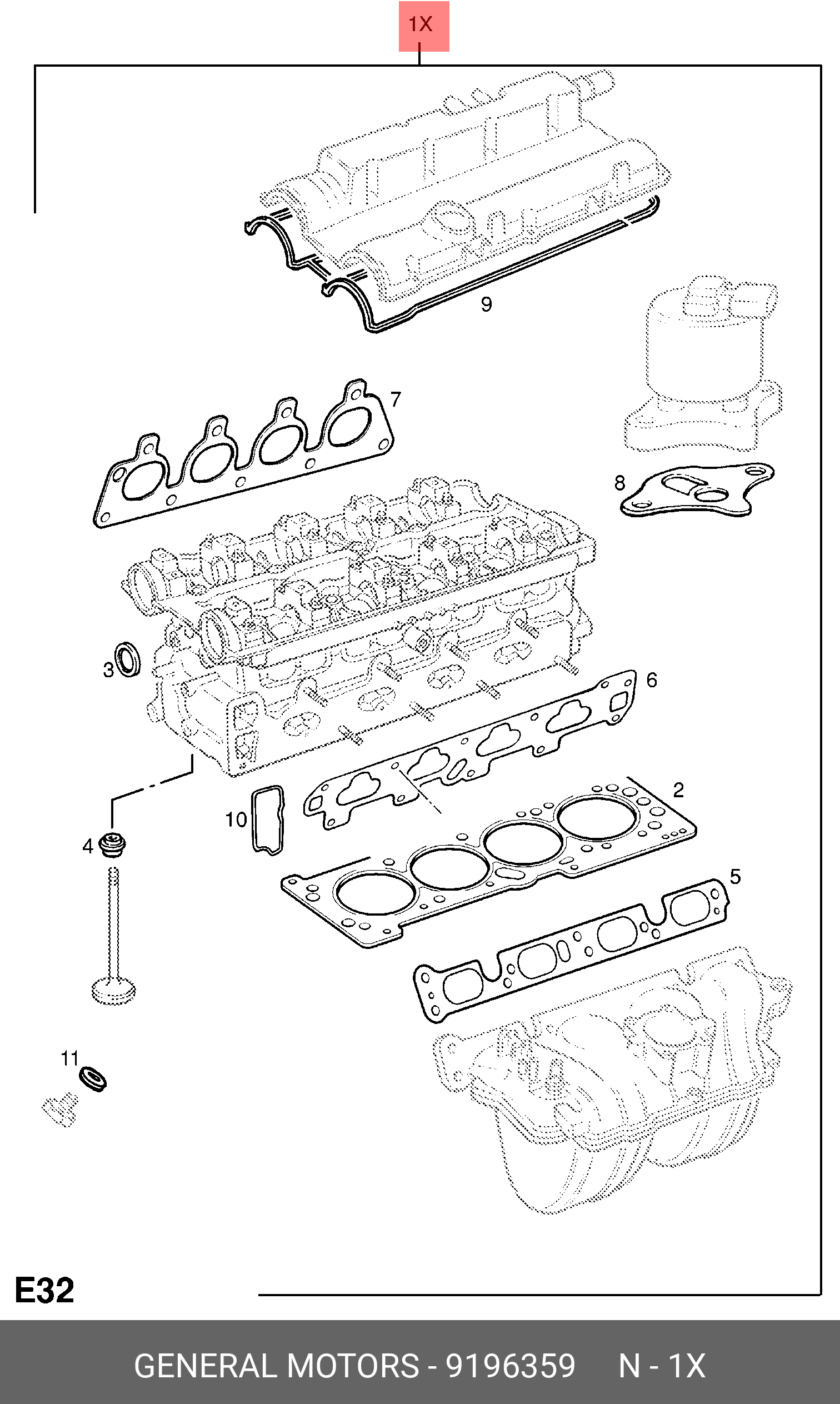 1X

9

7

8

3

6

2

10

4

5

11

E32

GENERAL MOTORS - 9196359 N - 1X