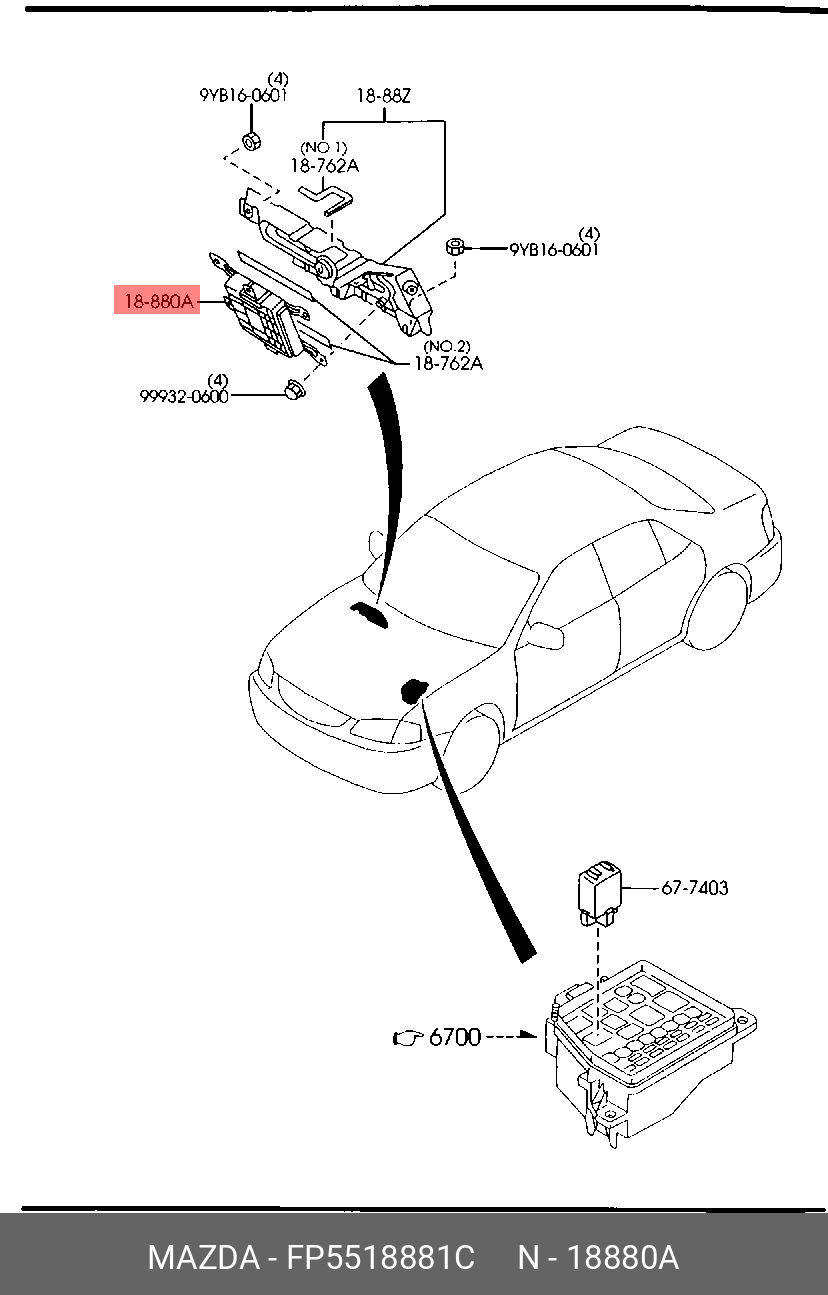 (4)
9YB16-0601

18-88Z

(NO.1)
18-762A

(4)
9YB16-0601

18-880A

(NO.2)
18-762A

(4)
99932-0600

67-7403

6700

MAZDA - FP5518881C N - 18880A