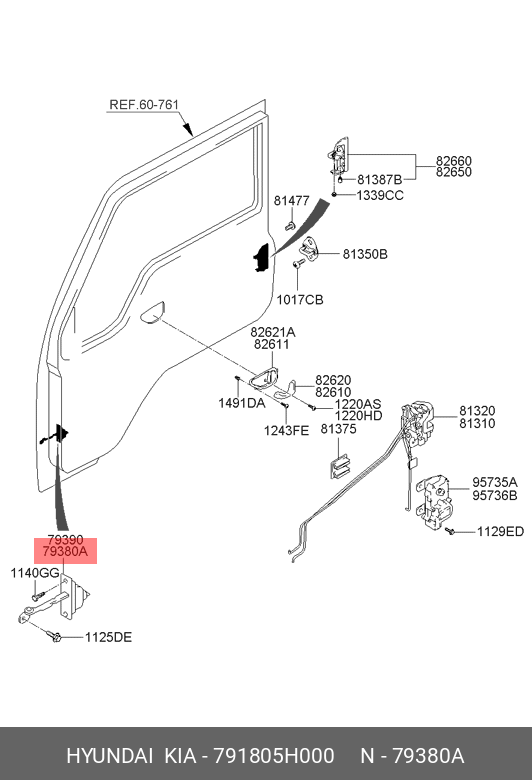 REF.60-761

82660
82650
81387B
1339CC
81477
81350B
1017CB

82621A
82611
82620
82610
1491DA
1220AS
1220HD
1243FE
81375
81320
81310
95735A
95736B
1129ED

79390
79380A
1140GG
1125DE

HYUNDAI KIA - 791805H000 N - 79380A