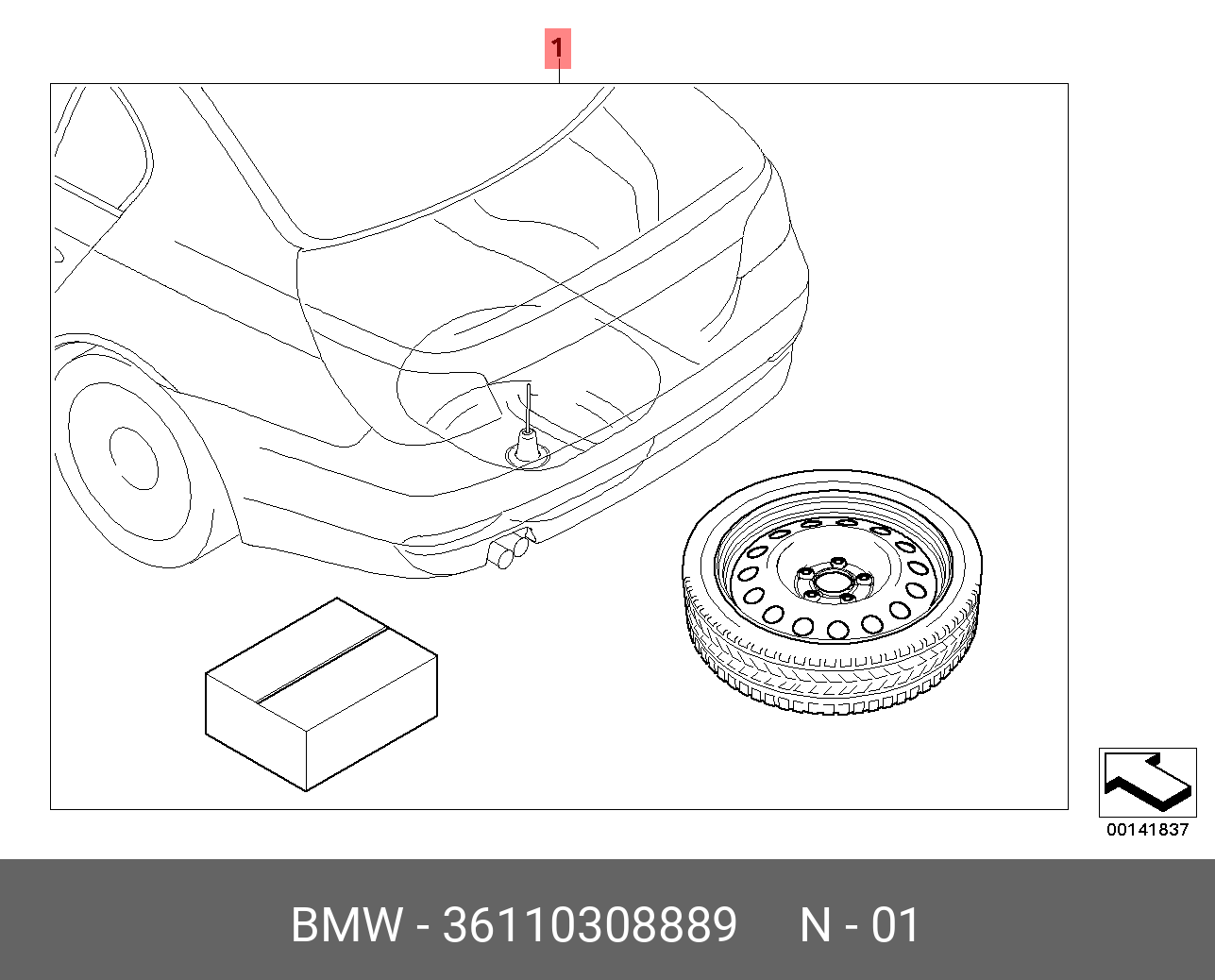 1

00141837

BMW - 36110308889 N - 01