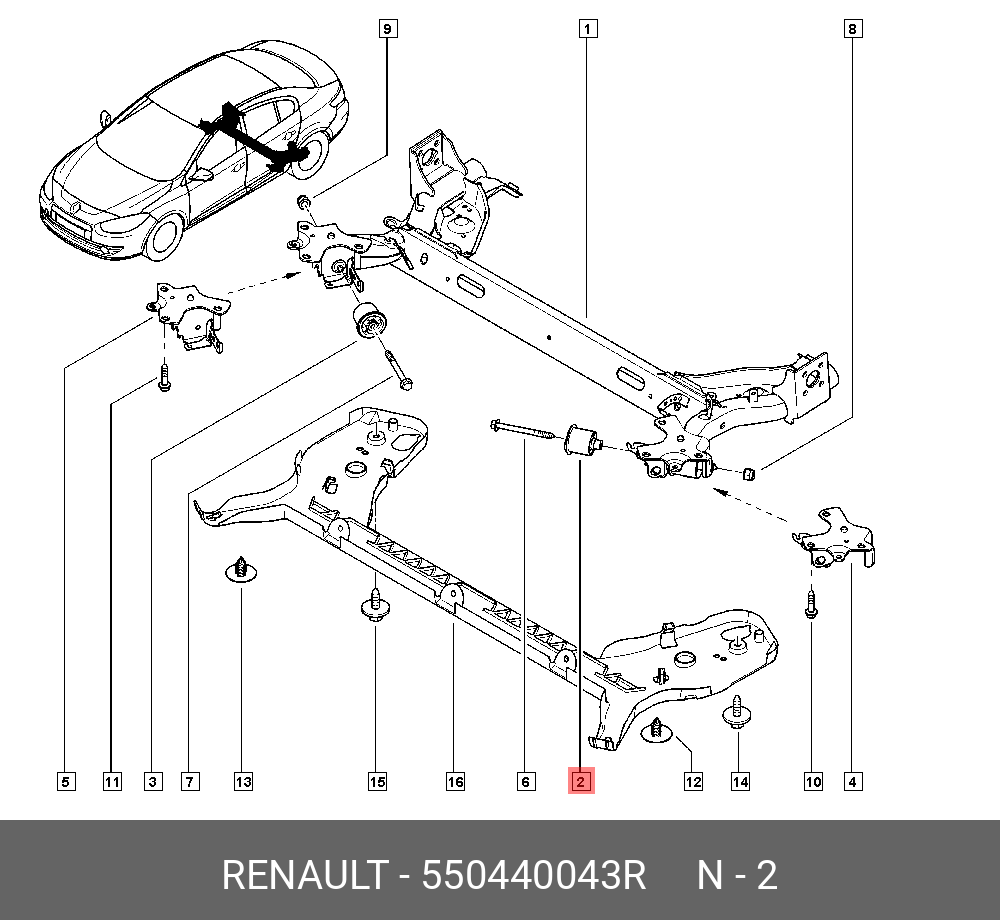 9
1
8
5
11
3
7
13
15
16
6
2
12
14
10
4

RENAULT - 550440043R N - 2