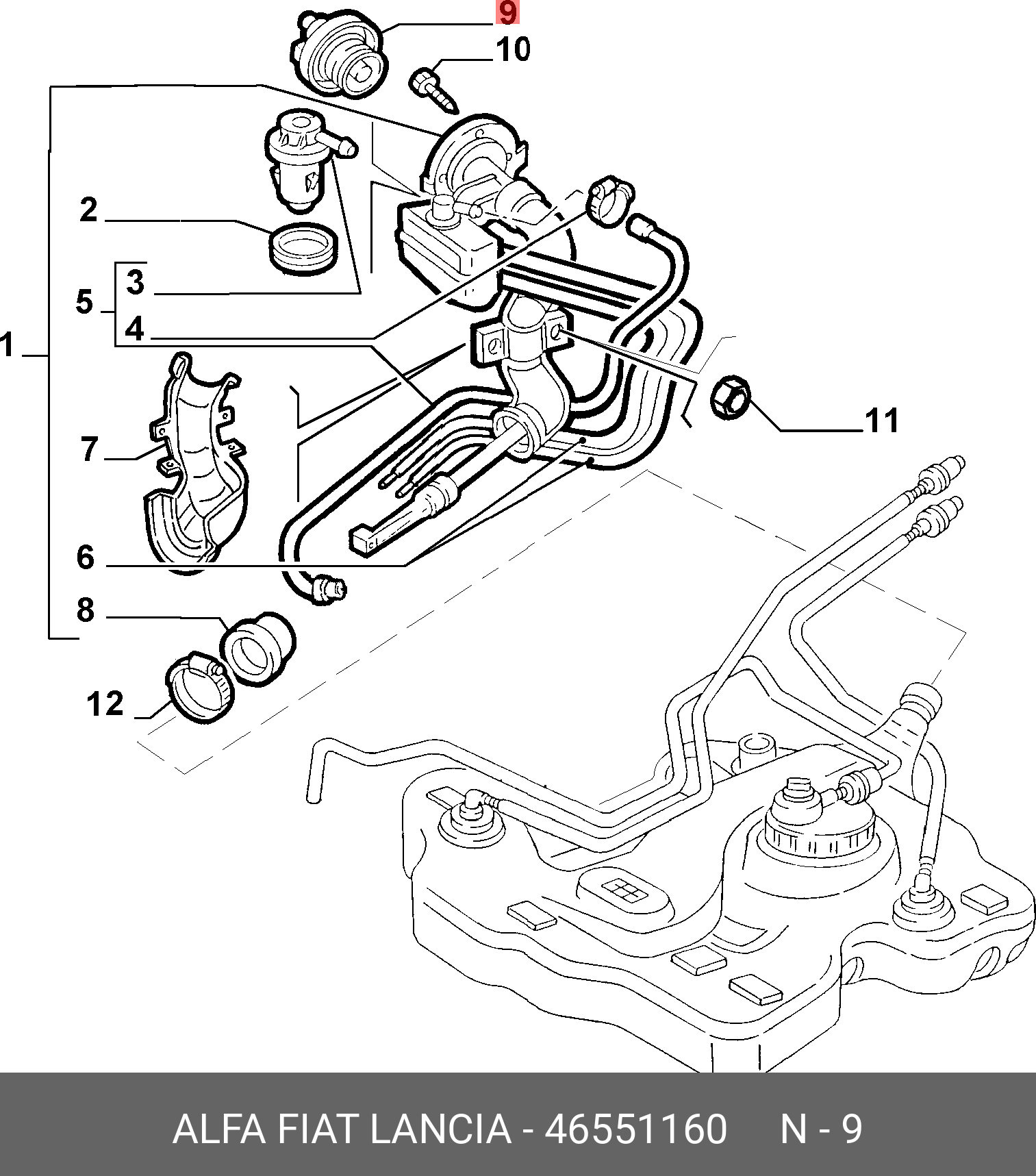 9
10
2
3
5
4
1
7
11
6
8
12

ALFA FIAT LANCIA - 46551160 N - 9