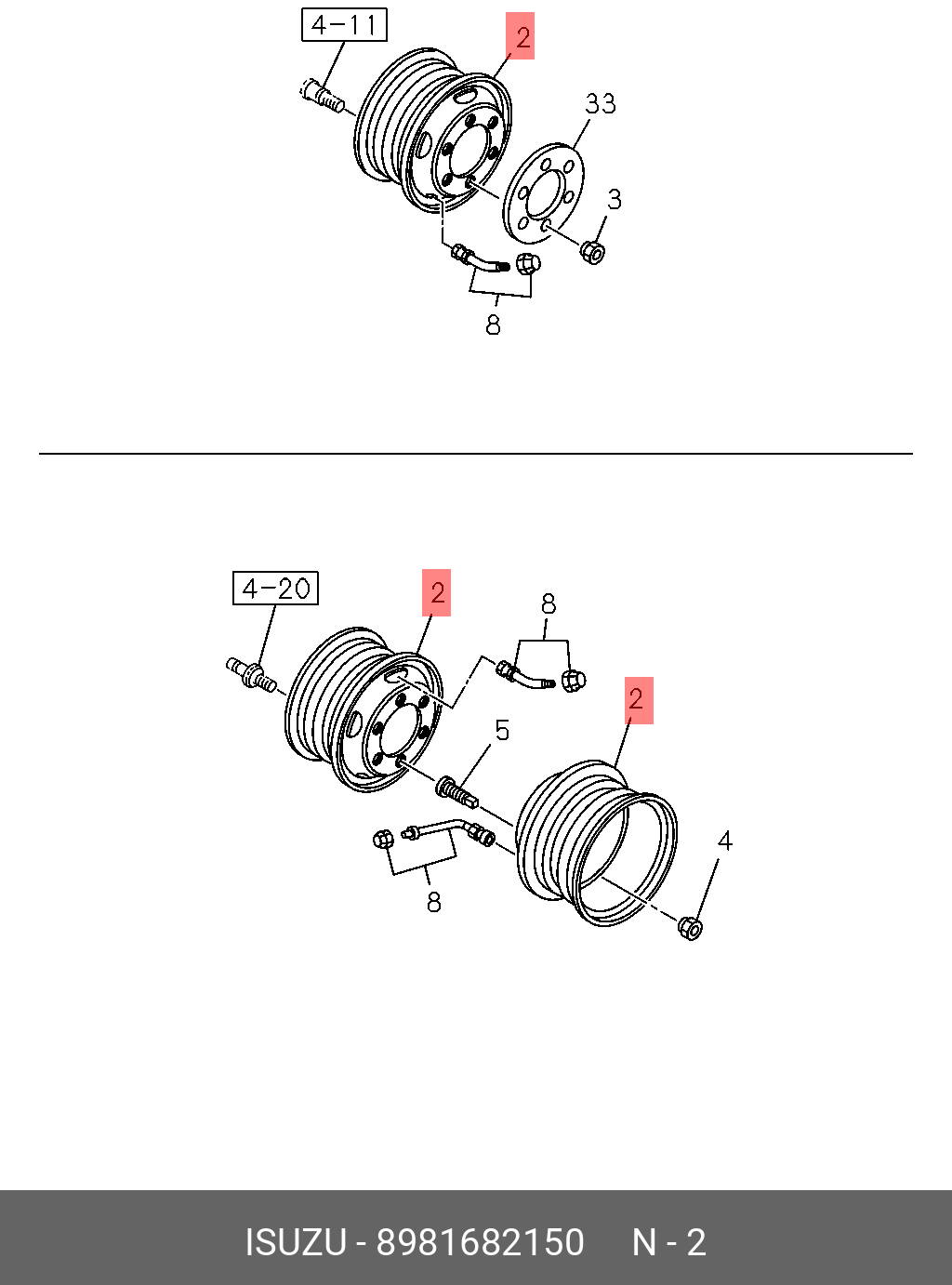 4-11

2

33

3

8

4-20

2

8

2

5

4

8

ISUZU - 8981682150 N - 2