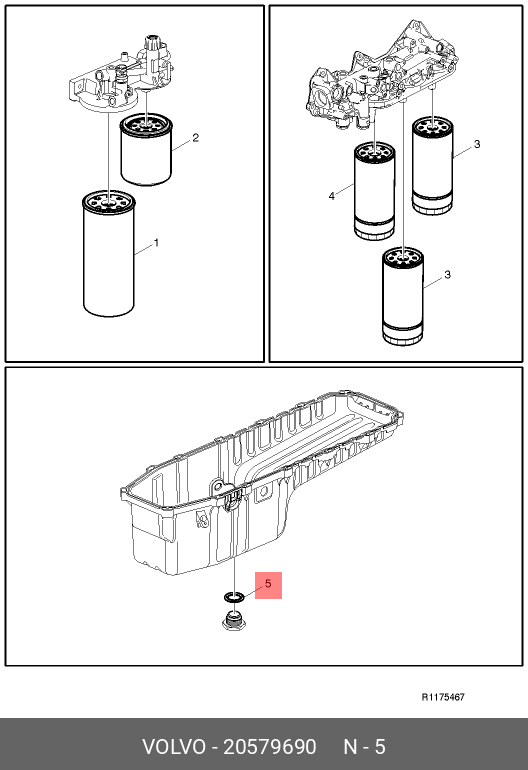 2

1

3

4

3

5

R1175467

VOLVO - 20579690 N - 5