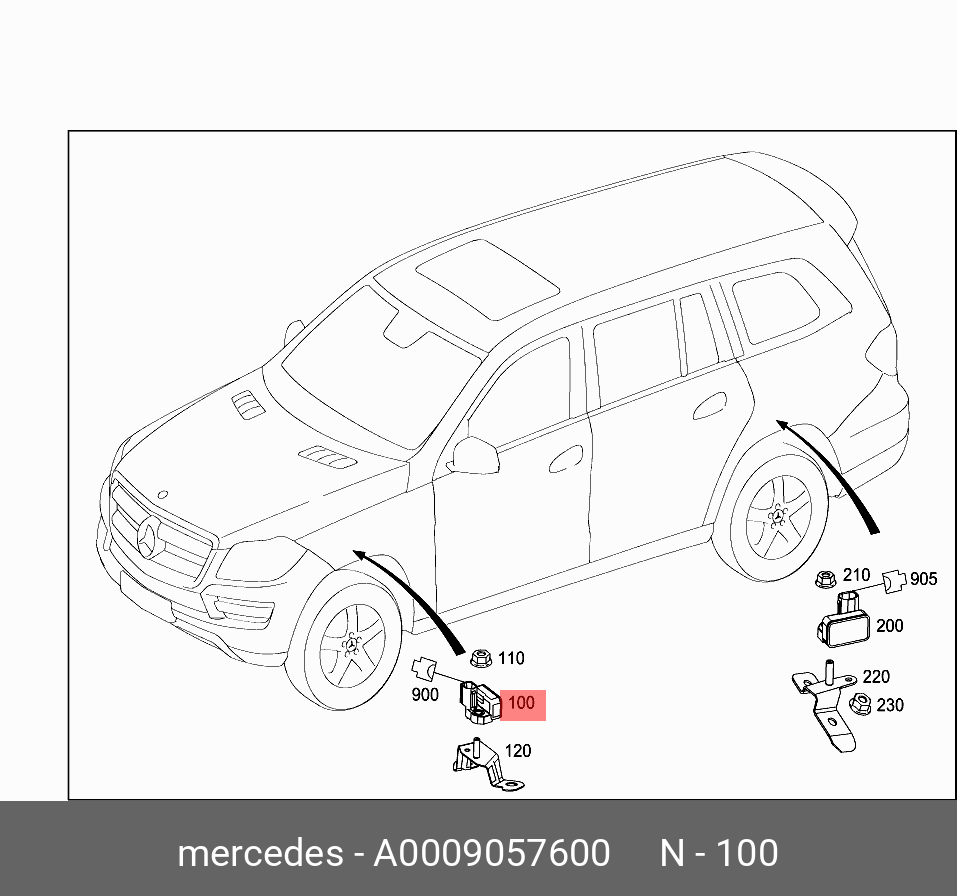 210
905
200
220
230
110
900
100
120

mercedes - A0009057600   N - 100