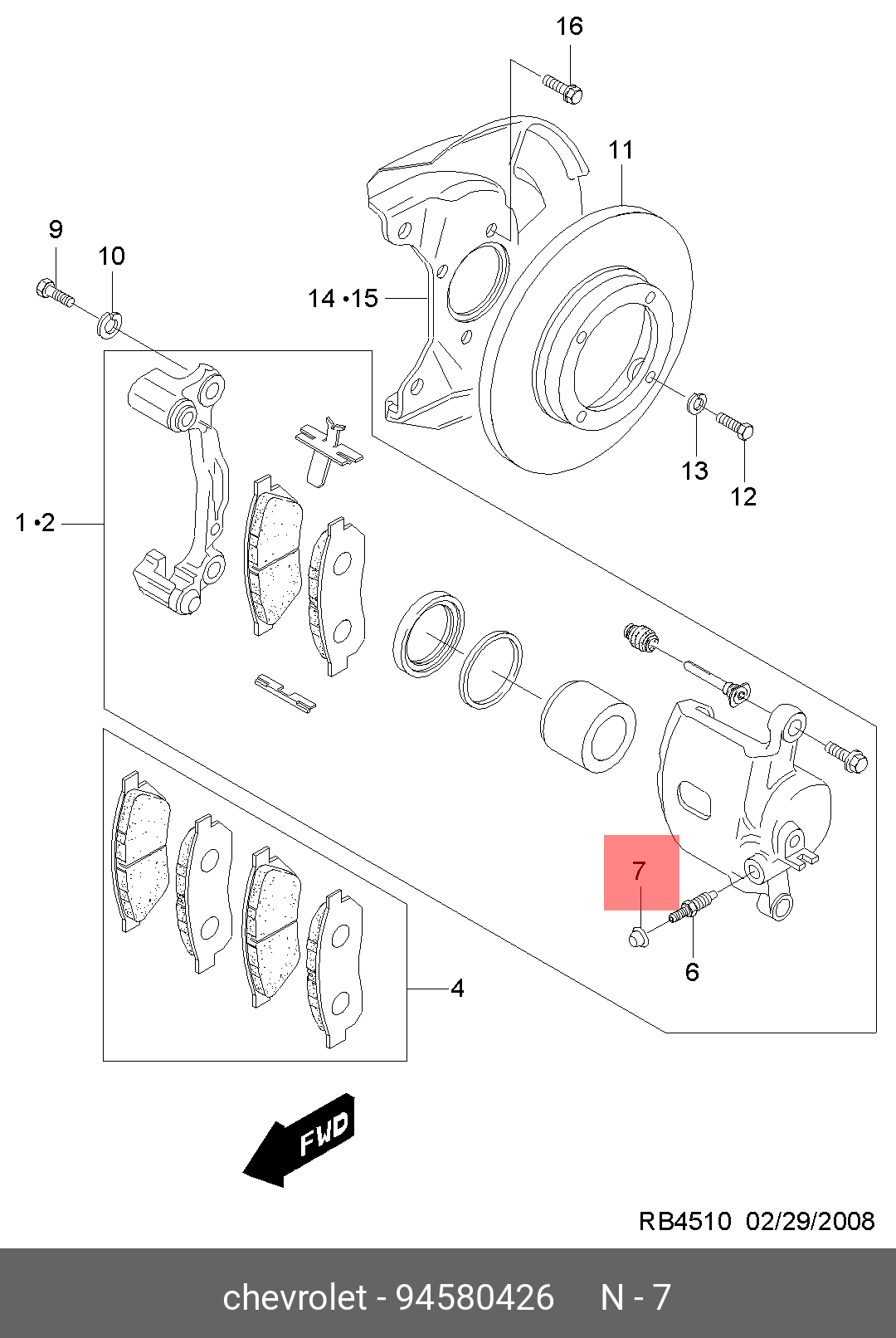 16

11

9

10

14 •15

13

12

1 •2

7

6

4

FWD

RB4510 02/29/2008

chevrolet - 94580426 N - 7