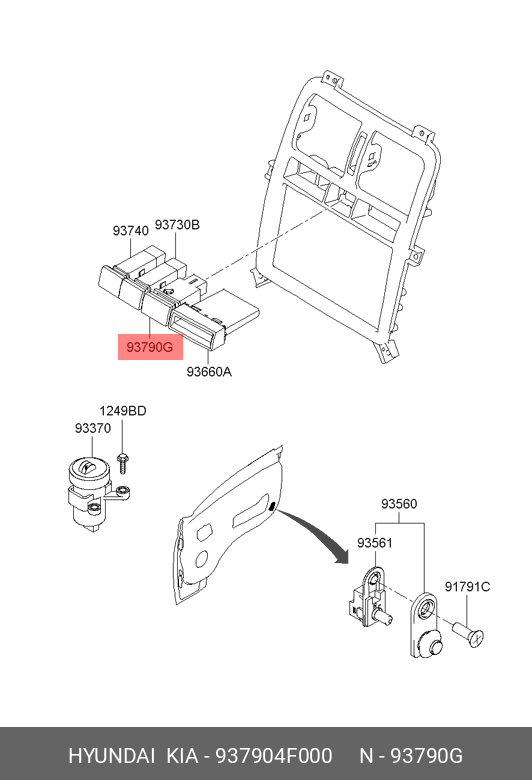 93740
93730B
93790G
93660A
1249BD
93370
93560
93561
91791C

HYUNDAI KIA - 937904F000 N - 93790G