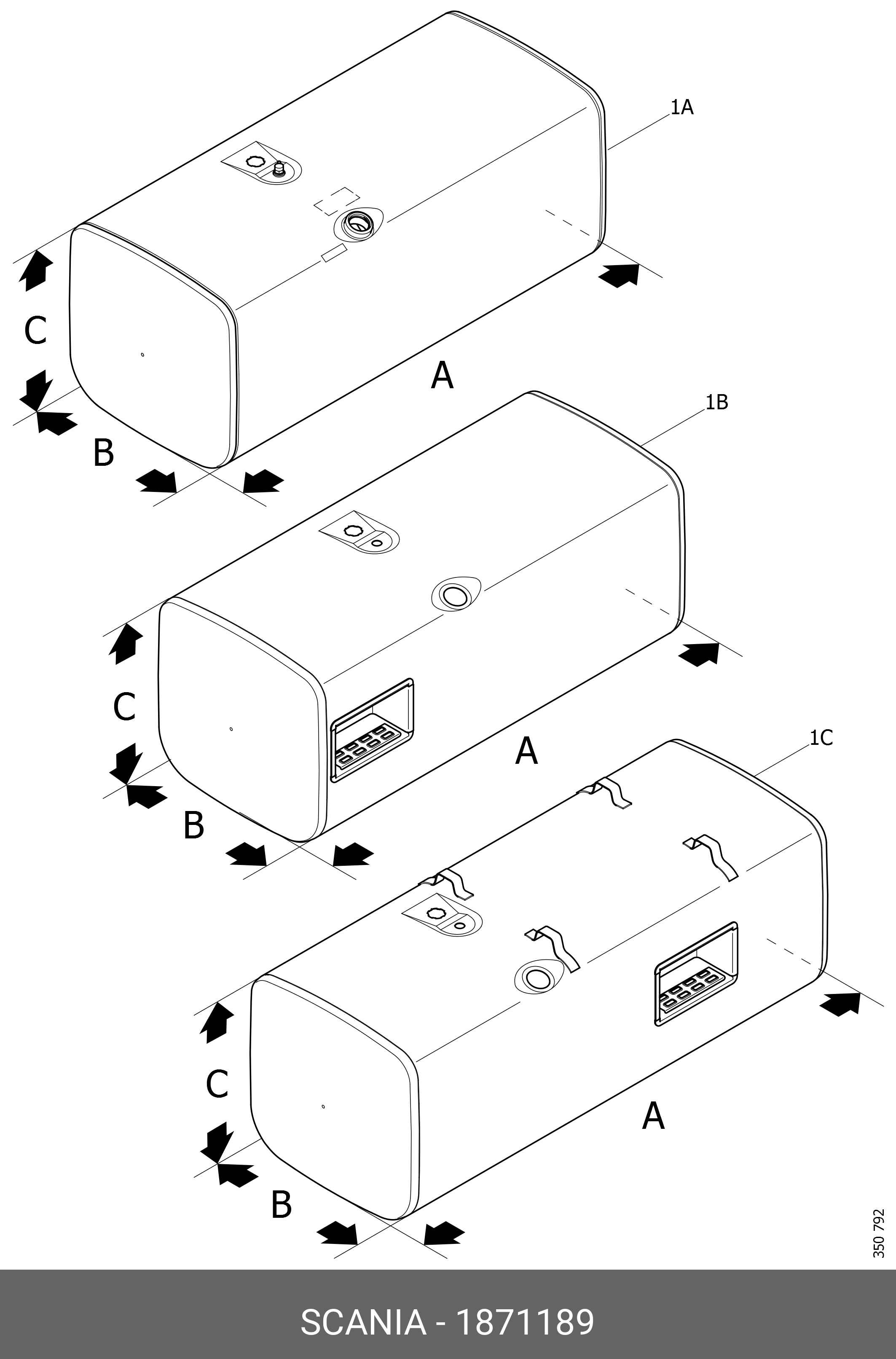 1A

C

A

B

1B

C

A

B

1C

C

A

B

350 792

SCANIA - 1871189