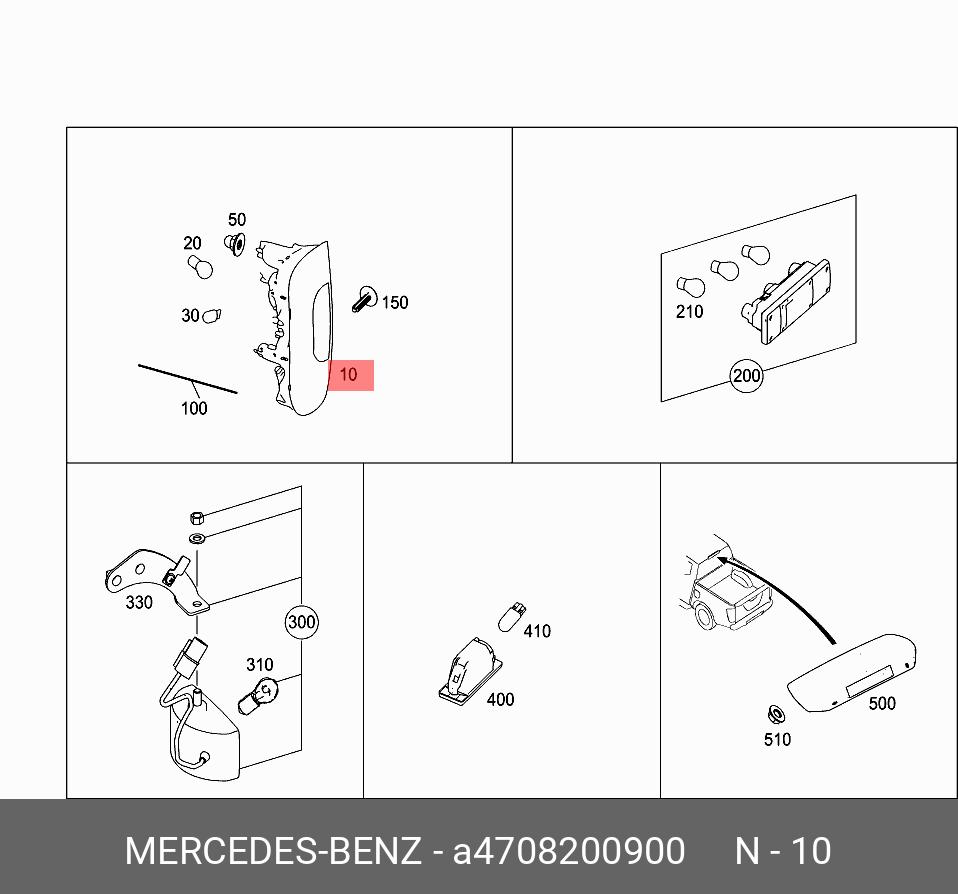 50
20
30
150
10
100

210
200

330
300
310

410
400

500
510

MERCEDES-BENZ - a4708200900 N - 10