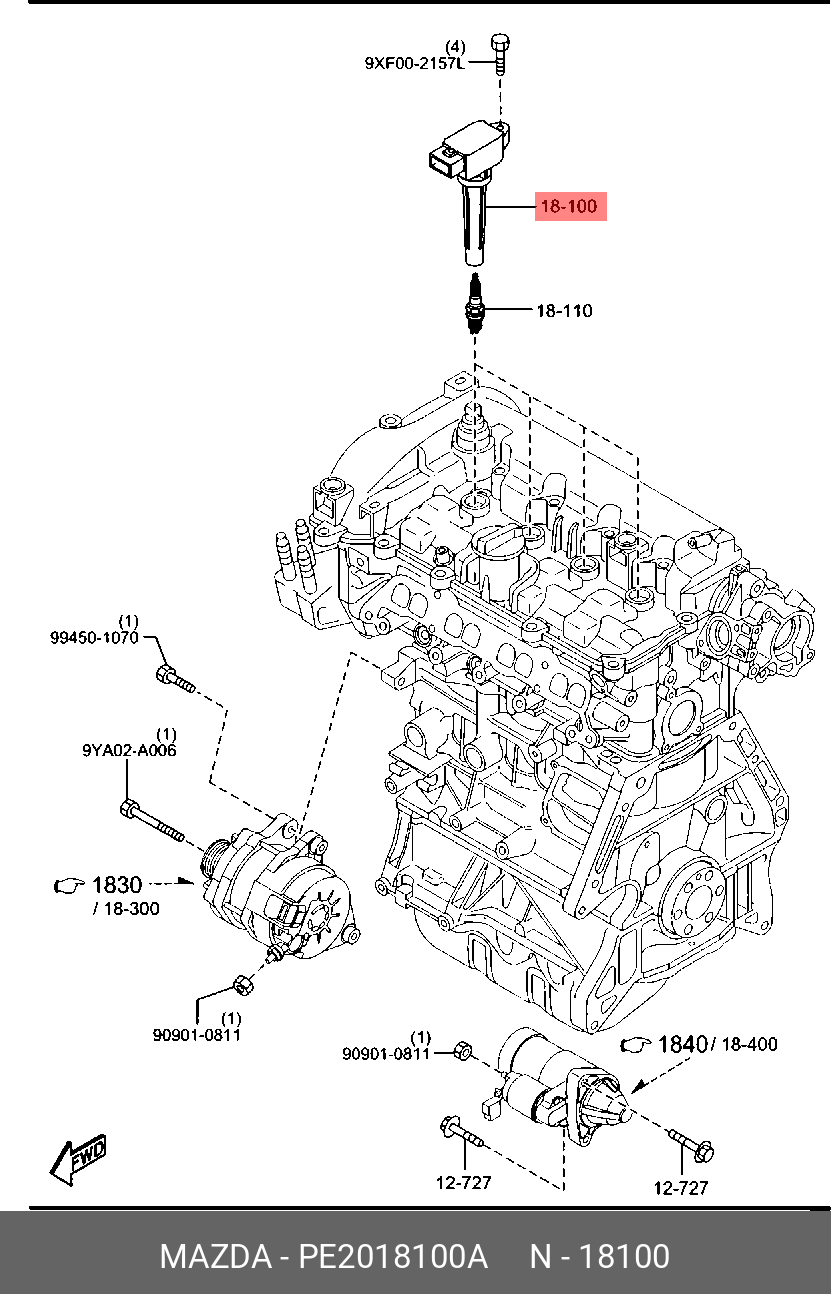 (4)
9XF00-2157L

18-100

18-110

(1)
99450-1070

(1)
9YA02-A006

1830
/ 18-300

(1)
90901-0811

(1)
90901-0811

1840 / 18-400

12-727

12-727

FWD

MAZDA - PE2018100A     N - 18100