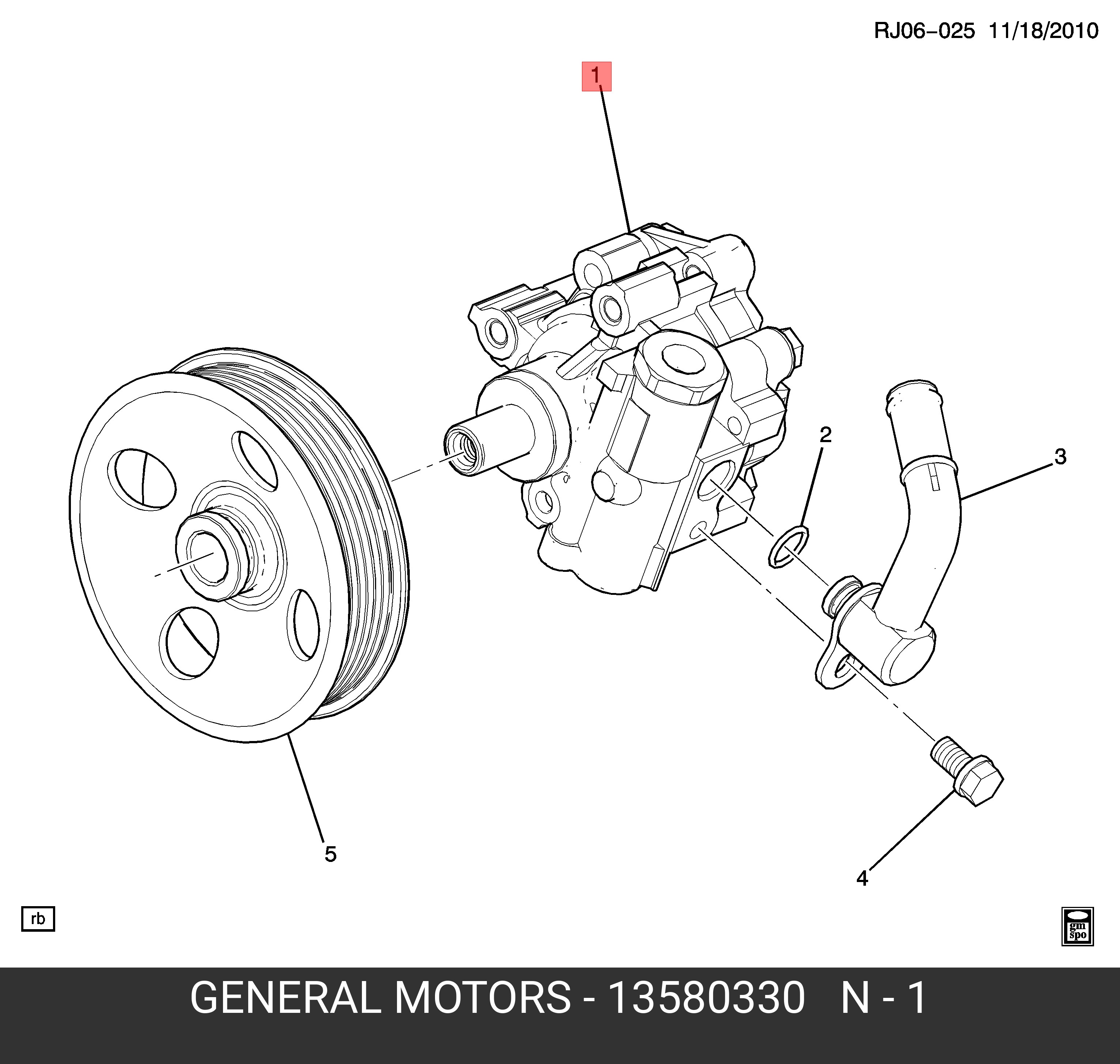 RJ06-025 11/18/2010

1

2

3

5

4

rb

gm spo

GENERAL MOTORS - 13580330 N - 1