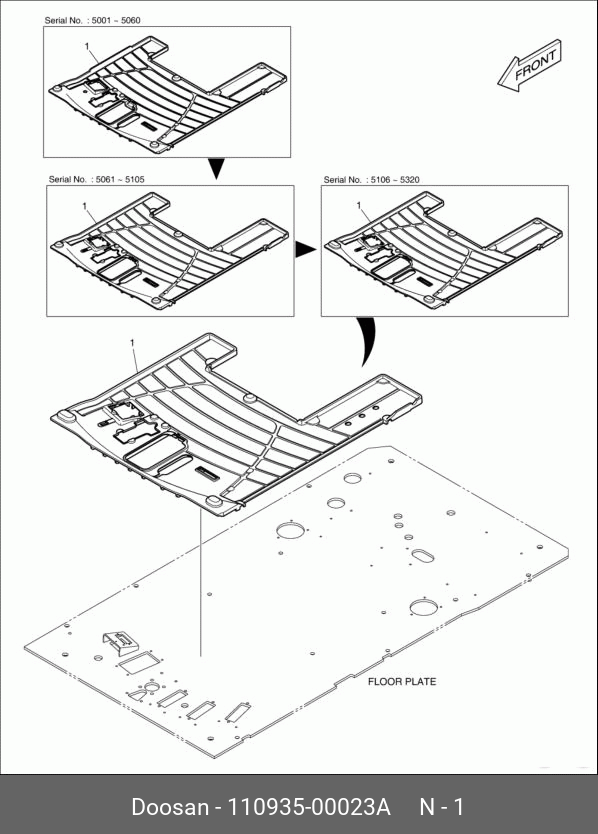 Serial No. : 5001 ~ 5060

1

FRONT

Serial No. : 5061 ~ 5105

1

Serial No. : 5106 ~ 5320

1

1

FLOOR PLATE

Doosan - 110935-00023A N - 1