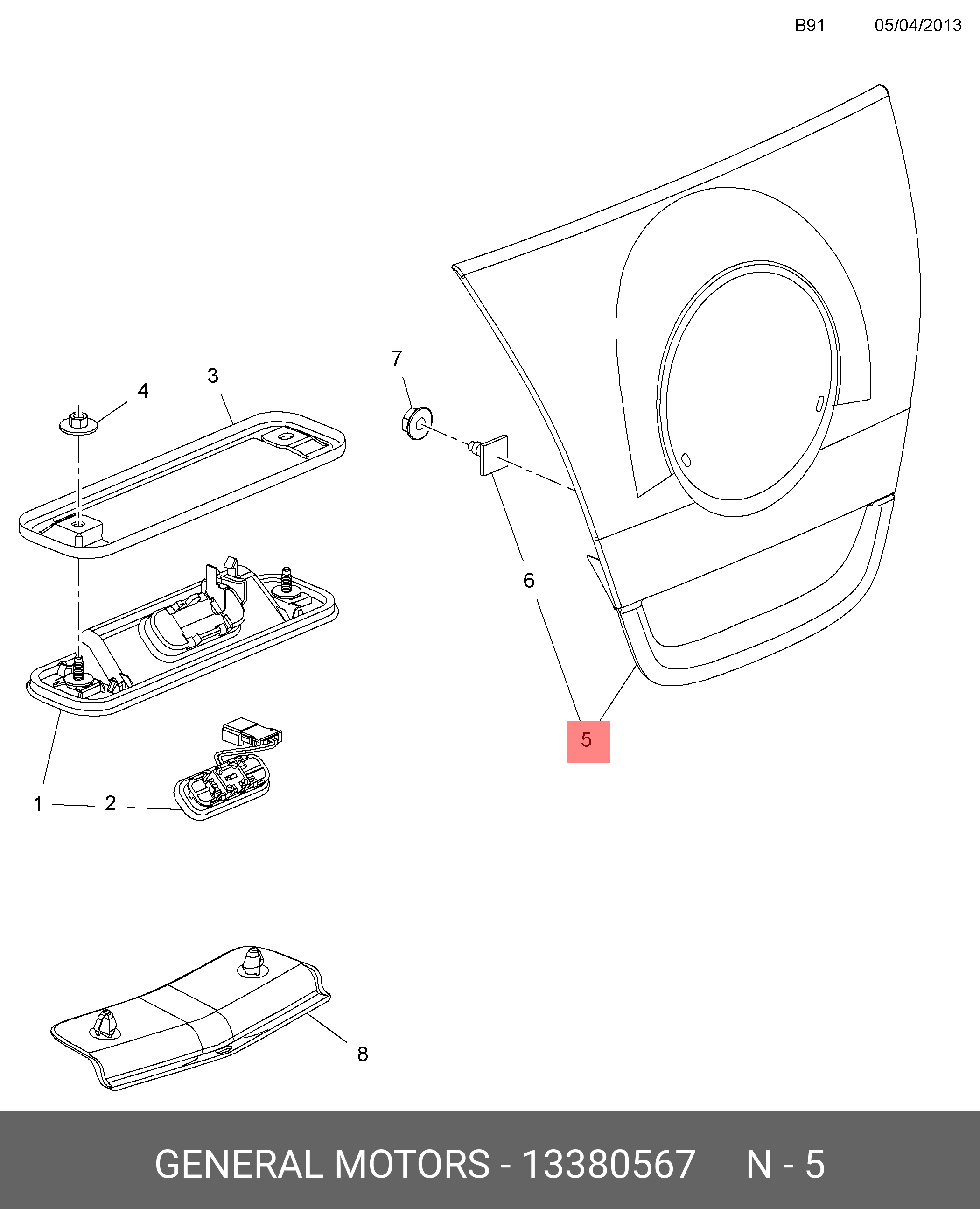 B91 05/04/2013

7

4

3

6

5

1 2

8

GENERAL MOTORS - 13380567 N - 5