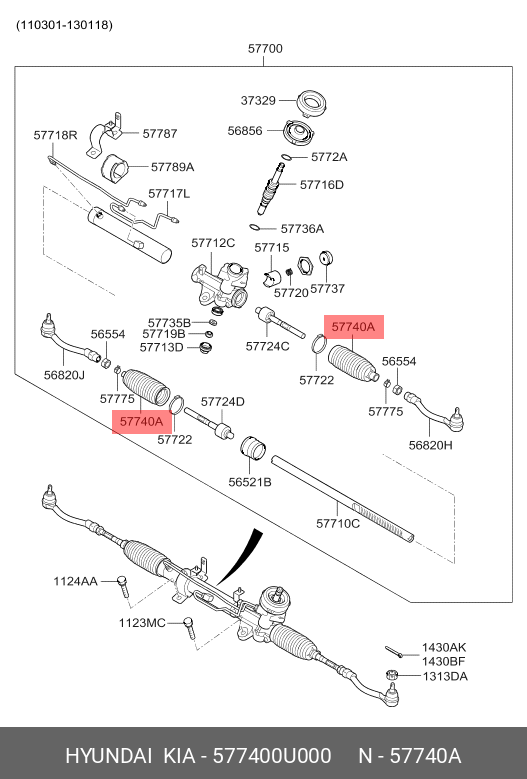 (110301-130118)

57700

37329
56856
5772A
57716D
57736A
57718R
57787
57789A
57717L
57712C
57715
57720
57737
57735B
57719B
57713D
57724C
57740A
57722
56554
57775
56820H
56554
56820J
57775
57740A
57722
57724D
56521B
57710C
1124AA
1123MC
1430AK
1430BF
1313DA

HYUNDAI KIA - 577400U000 N - 57740A