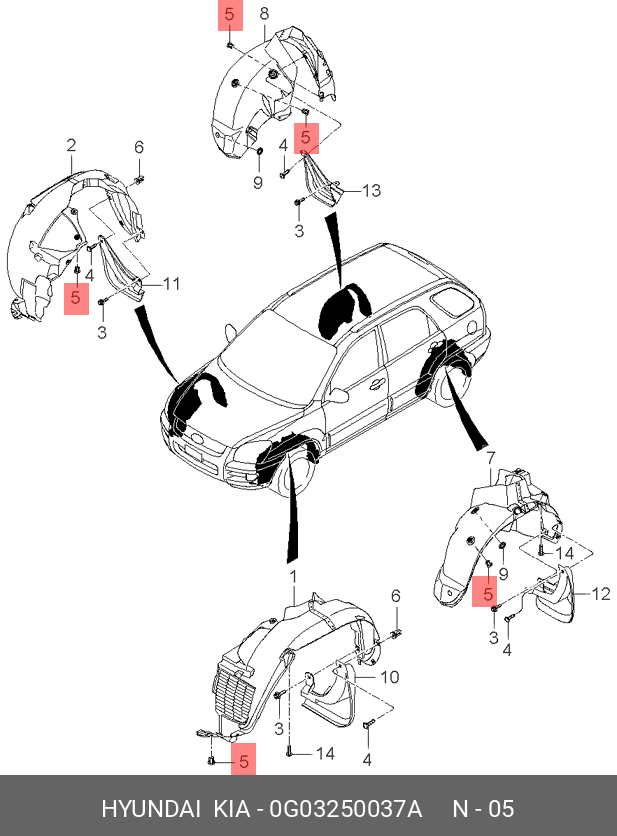 5
8
5
4
9
13
3
2
6
4
5
11
3
7
9
14
5
12
3
4
1
6
10
3
14
4
5
HYUNDAI KIA - 0G03250037A N - 05