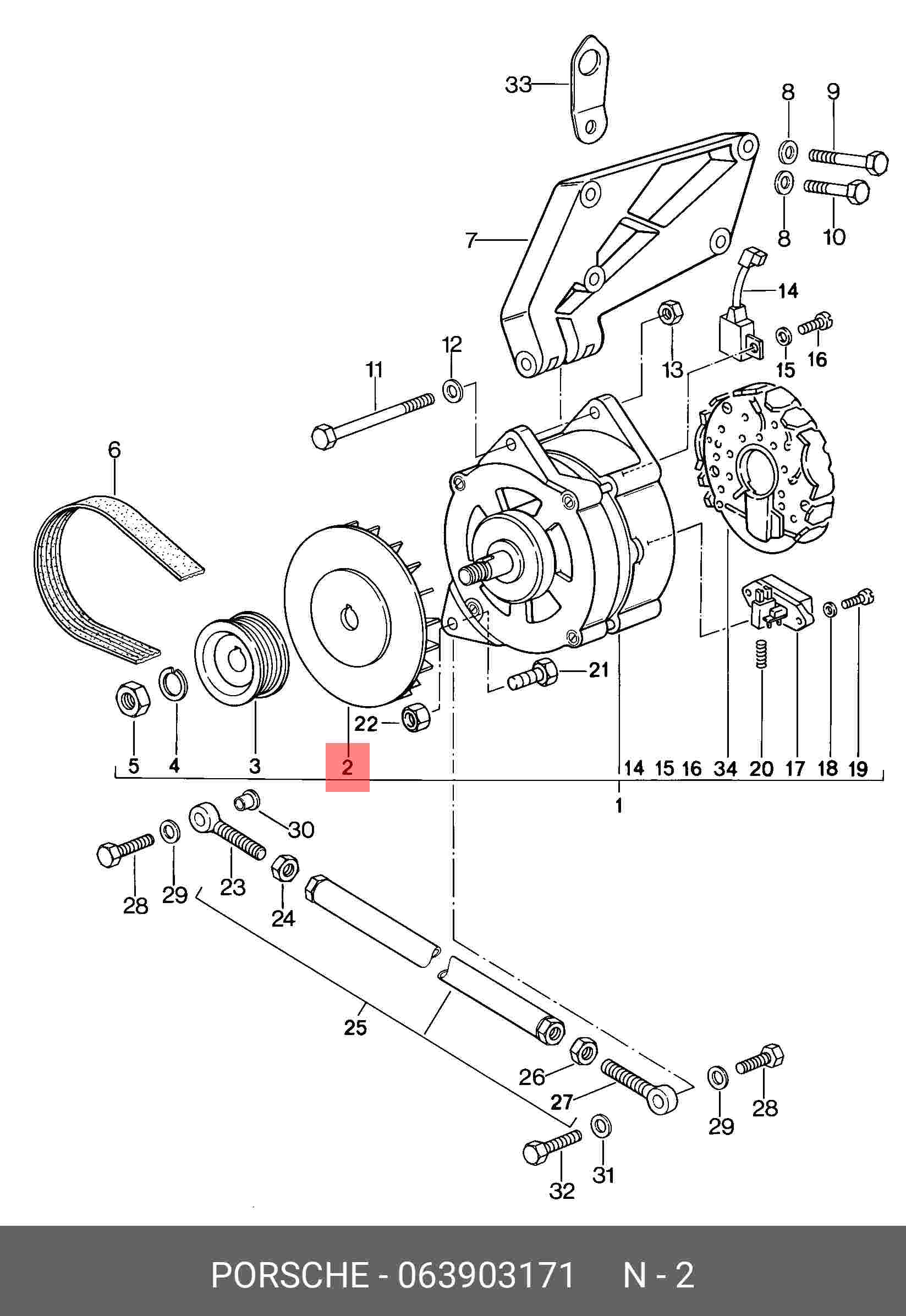 33
8
9
8
10
7
14
12
11
13
15
16
6
21
22
5
4
3
2
14 15 16 34 20 17 18 19
1
30
28
29
23
24
25
26
27
29
28
32
31

PORSCHE - 063903171 N - 2