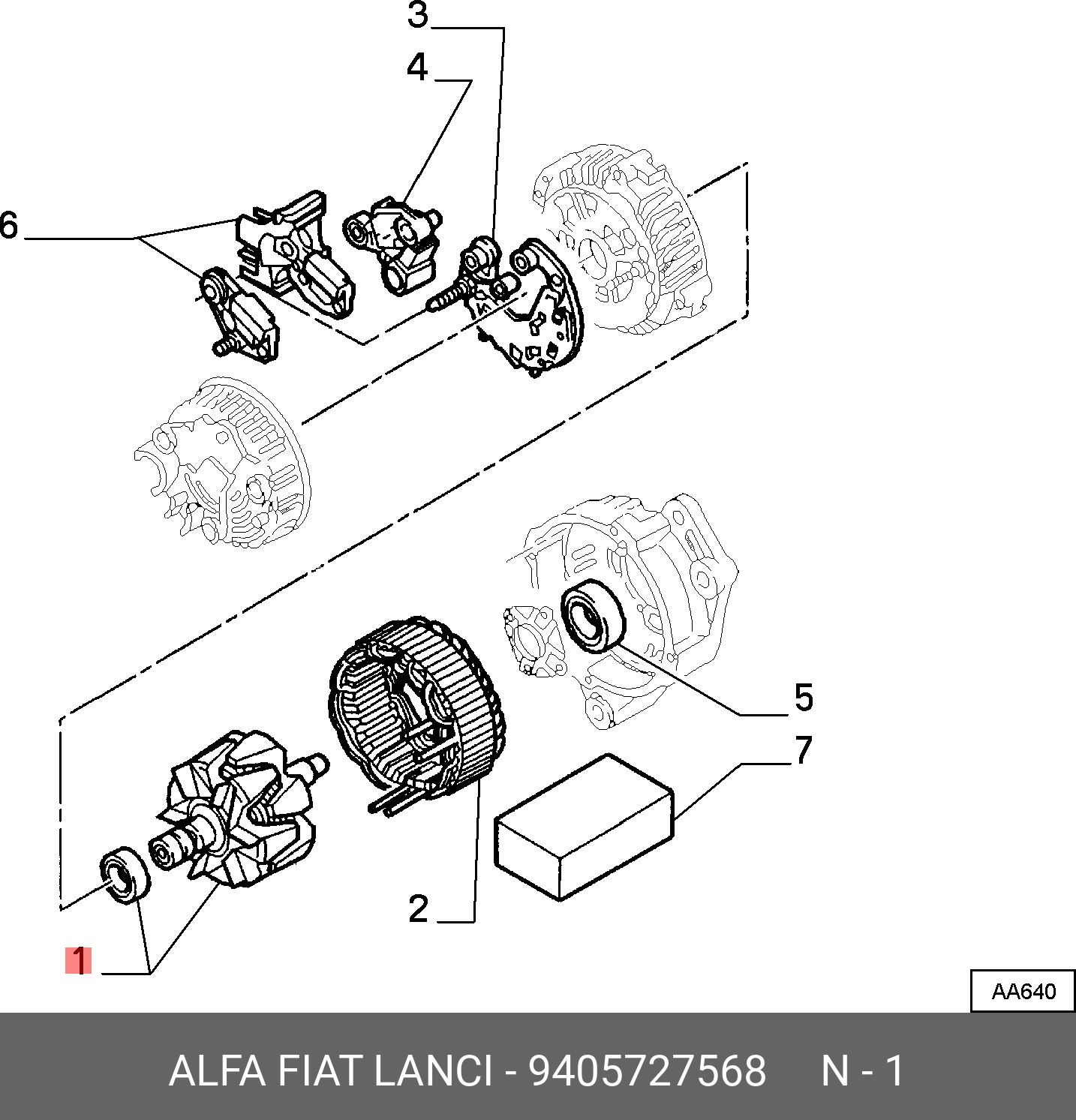 3
4
6
5
7
2
1
AA640
ALFA FIAT LANCI - 9405727568 N - 1