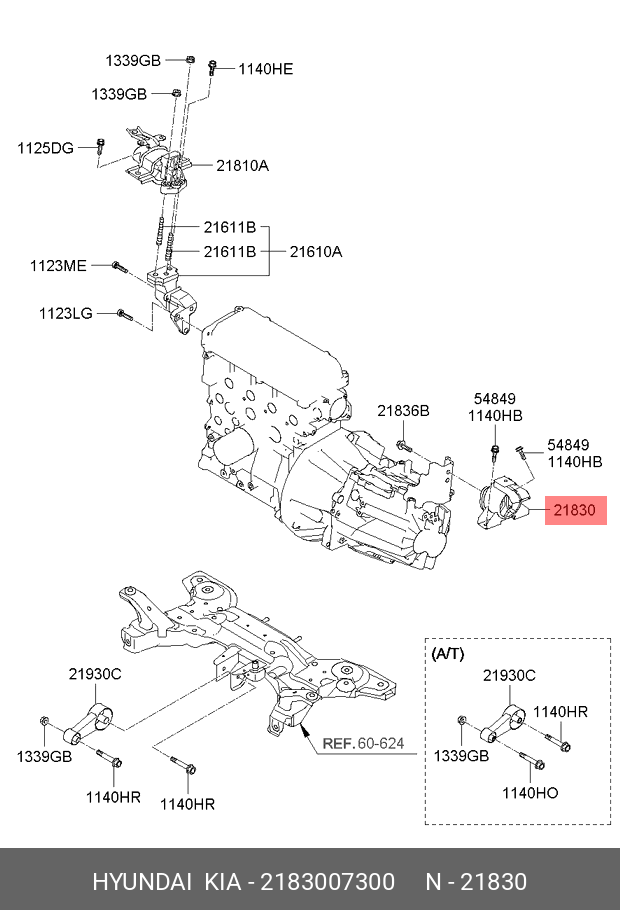 1339GB
1140HE
1339GB
1125DG
21810A
21611B
21611B
21610A
1123ME
1123LG
21836B
54849
1140HB
54849
1140HB
21830
21930C
1339GB
1140HR
1140HR
REF.60-624
(A/T)
21930C
1140HR
1339GB
1140HO

HYUNDAI KIA - 2183007300 N - 21830