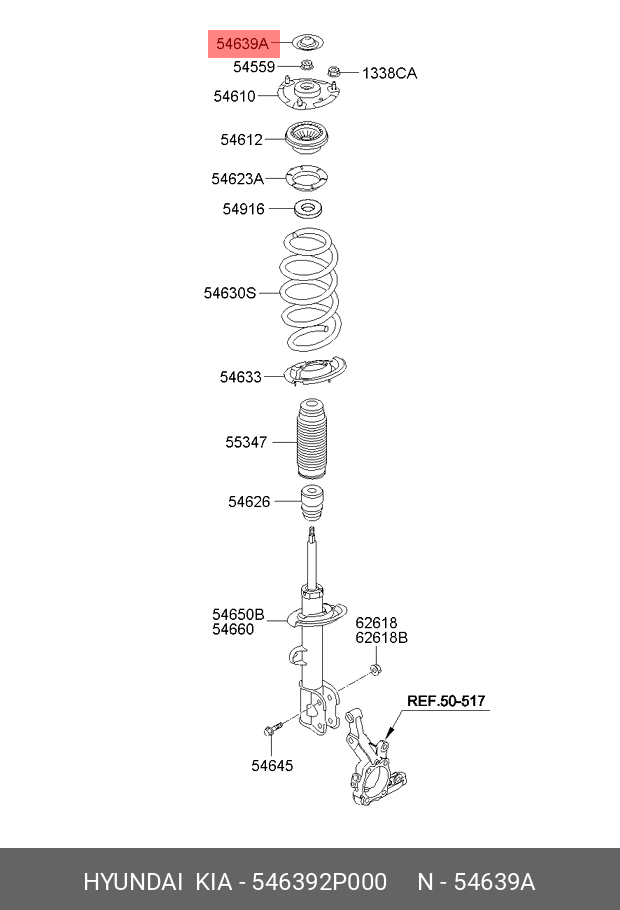 54639A
54559
1338CA
54610
54612
54623A
54916
54630S
54633
55347
54626
54650B
54660
62618
62618B
REF.50-517
54645
HYUNDAI KIA - 546392P000 N - 54639A