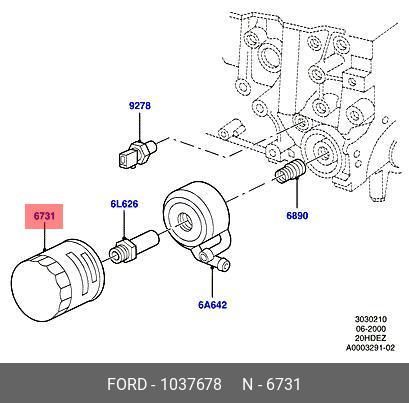 9278

6L626

6731

6890

6A642

3030210
06-2000
20HDEZ
A0003291-02

FORD - 1037678 N - 6731