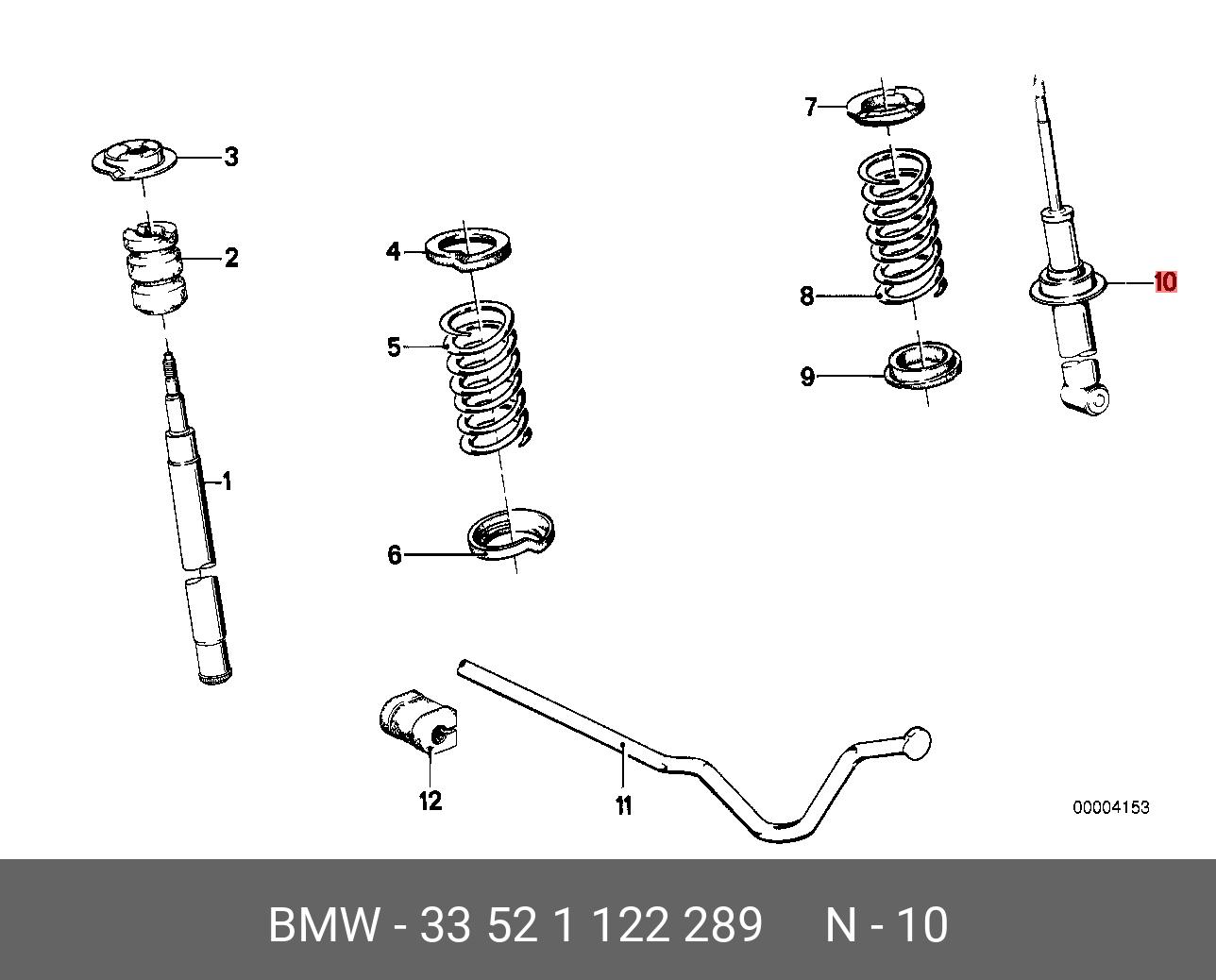 3
2
1
4
5
6
7
8
9
10
12
11
00004153

BMW - 33 52 1 122 289 N - 10