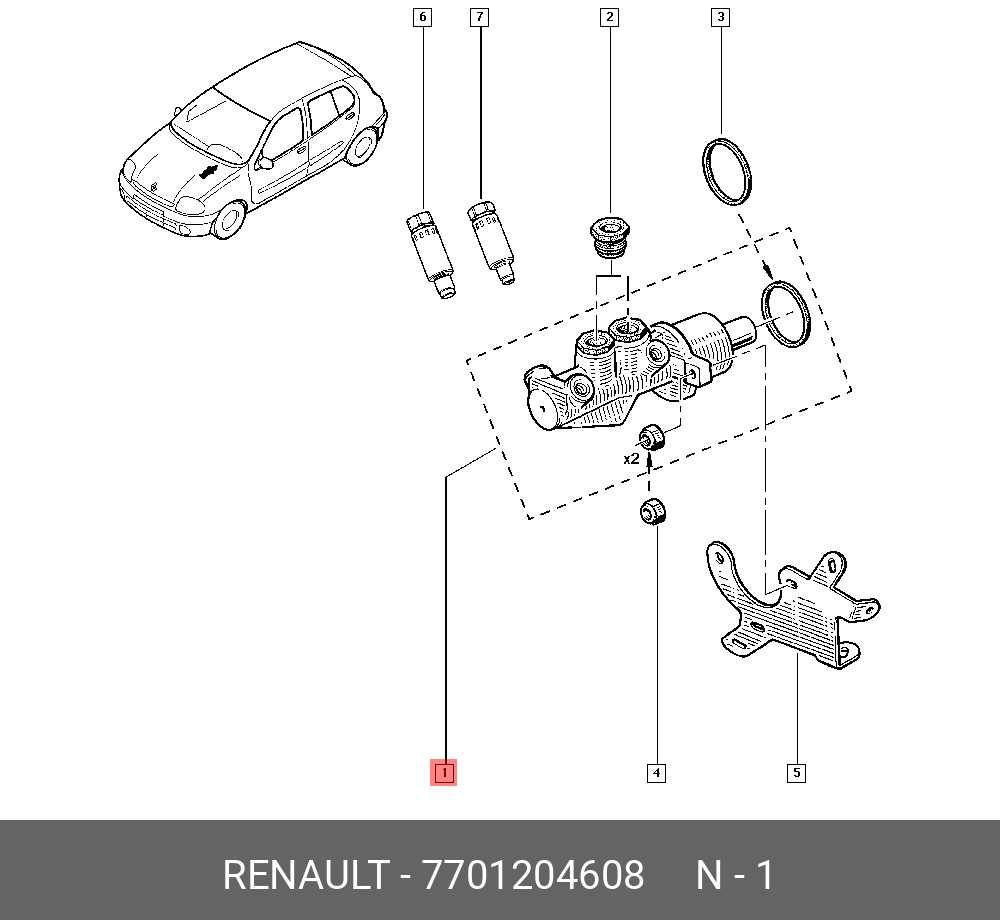 6
7
2
3
x2
1
4
5
RENAULT - 7701204608 N - 1