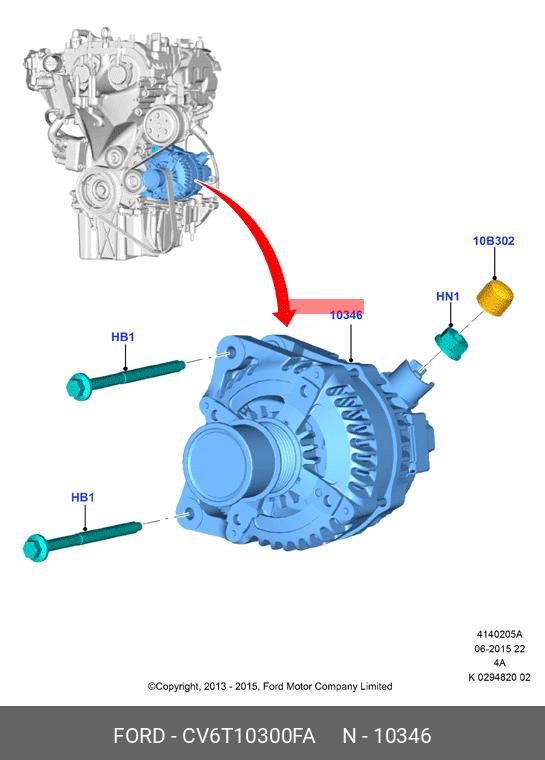 10B302

HN1

10346

HB1

HB1

4140205A
06-2015 22
4A
K 0294820 02

©Copyright, 2013 - 2015, Ford Motor Company Limited

FORD - CV6T10300FA N - 10346