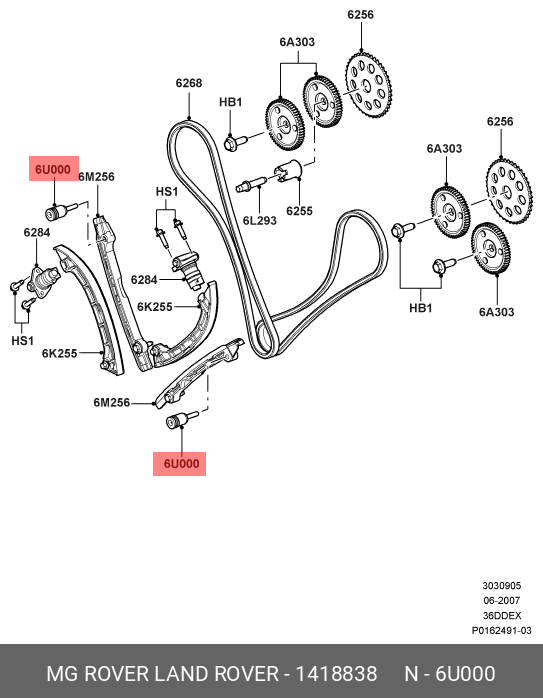 6256
6A303
6268
HB1
6256
6A303
6U000
6M256
HS1
6L293
6255
6284
6284
6K255
HB1
6A303
HS1
6K255
6M256
6U000

3030905
06-2007
36DDEX
P0162491-03

MG ROVER LAND ROVER - 1418838 N - 6U000