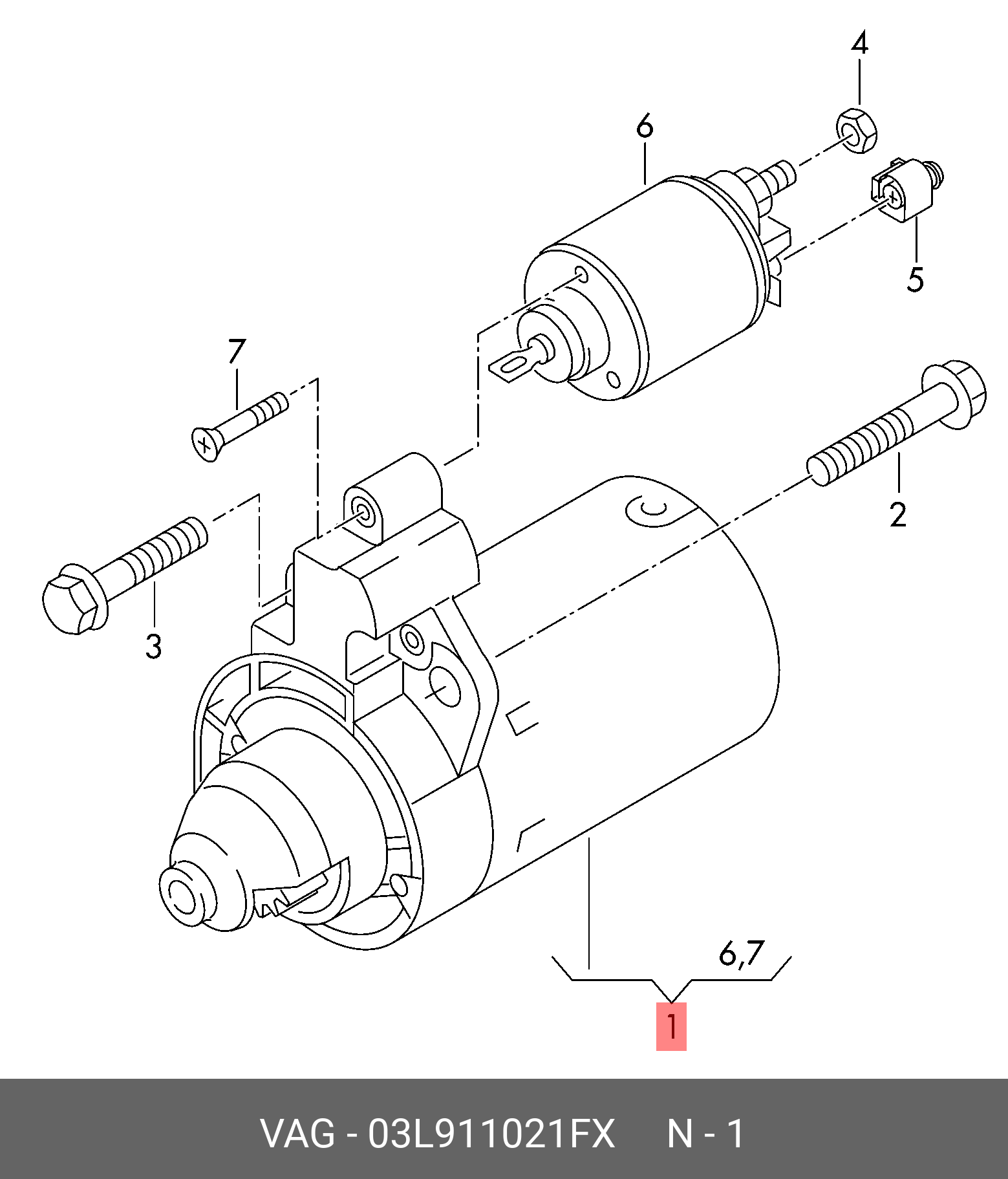 4
6
5
7
2
3
6,7
1
VAG - 03L911021FX N - 1