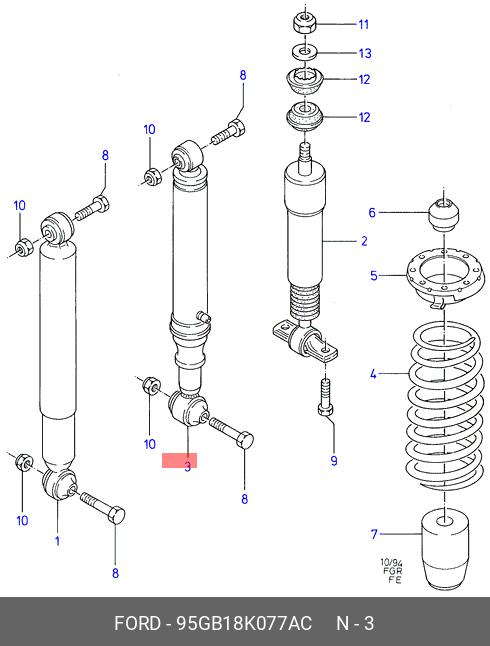 11
13
12
12
8
10
8
10
2
6
5
4
10
3
8
9
10
1
8
7
10/94
FGR
FE

FORD - 95GB18K077AC N - 3