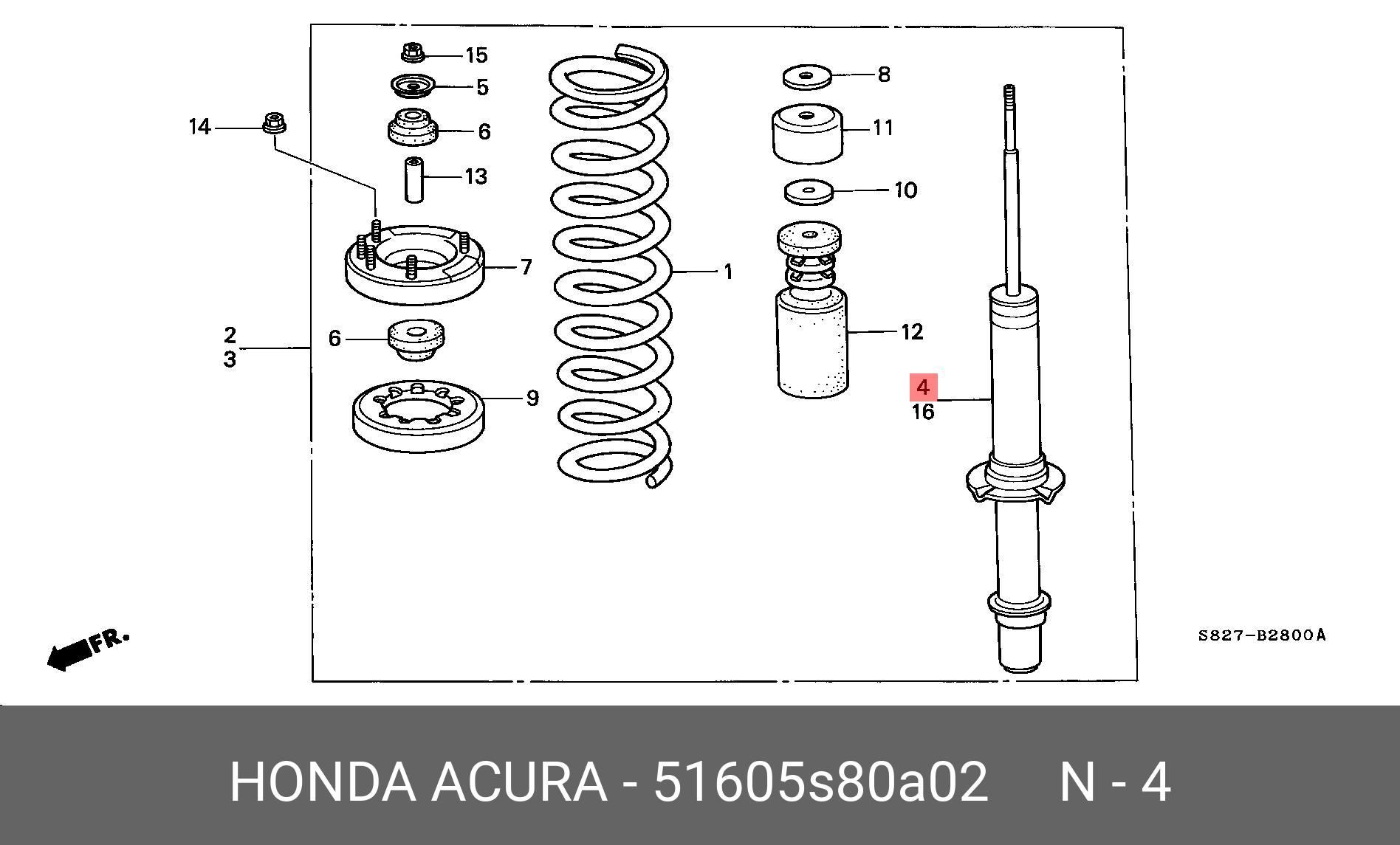 15
5
14
6
13
7
2
3
6
9
1
8
11
10
12
4
16
FR.
S827-B2800A

HONDA ACURA - 51605s80a02 N - 4