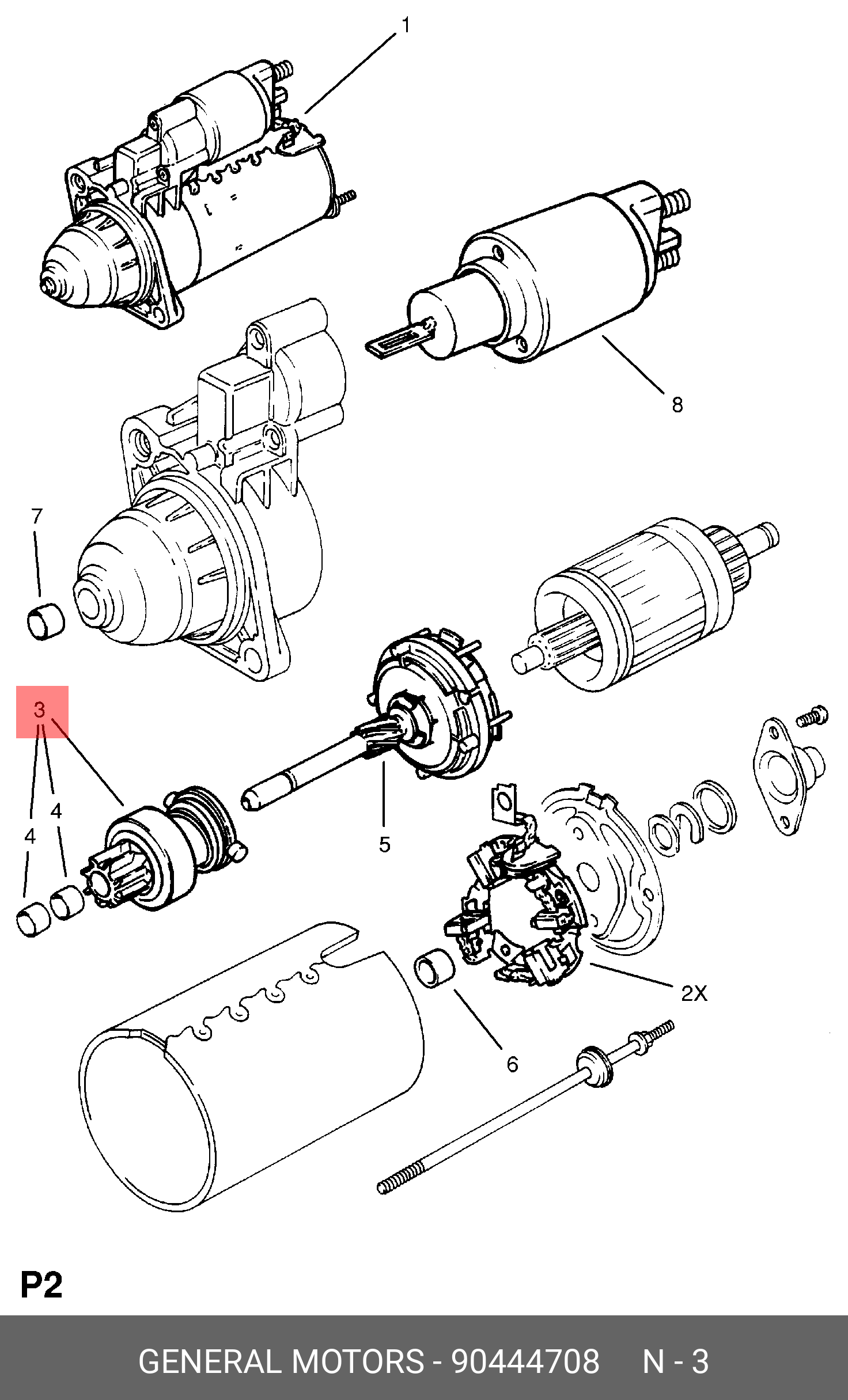 1

8

7

3

4

4

5

2X

6

P2

GENERAL MOTORS - 90444708 N - 3