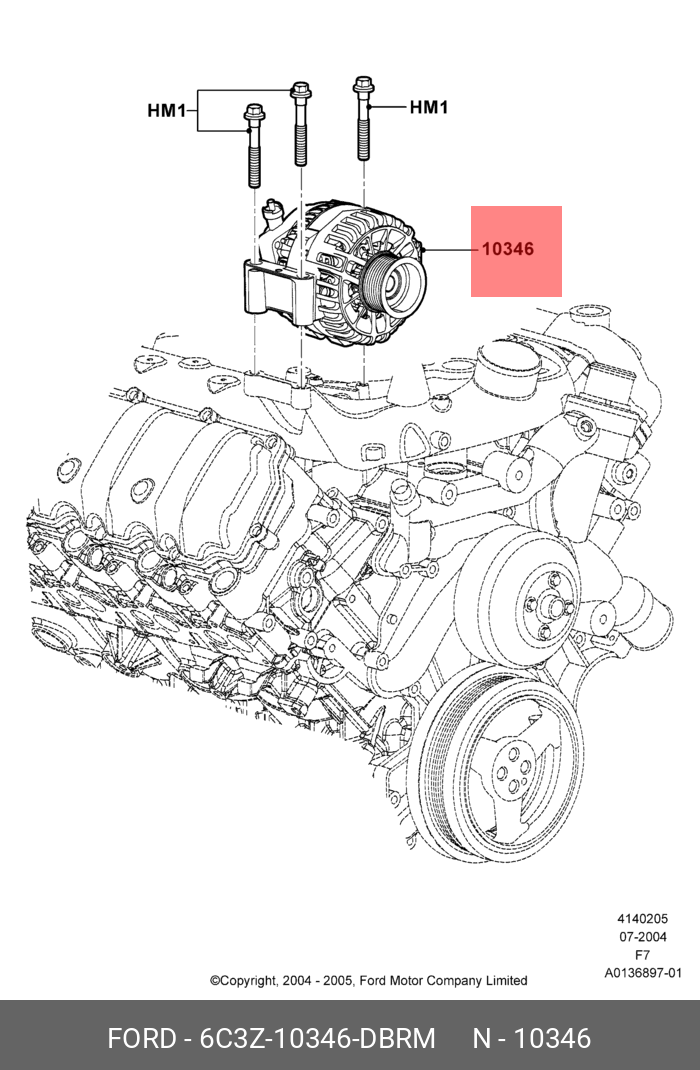 HM1
HM1
10346

4140205
07-2004
F7
A0136897-01

©Copyright, 2004 - 2005, Ford Motor Company Limited

FORD - 6C3Z-10346-DBRM N - 10346