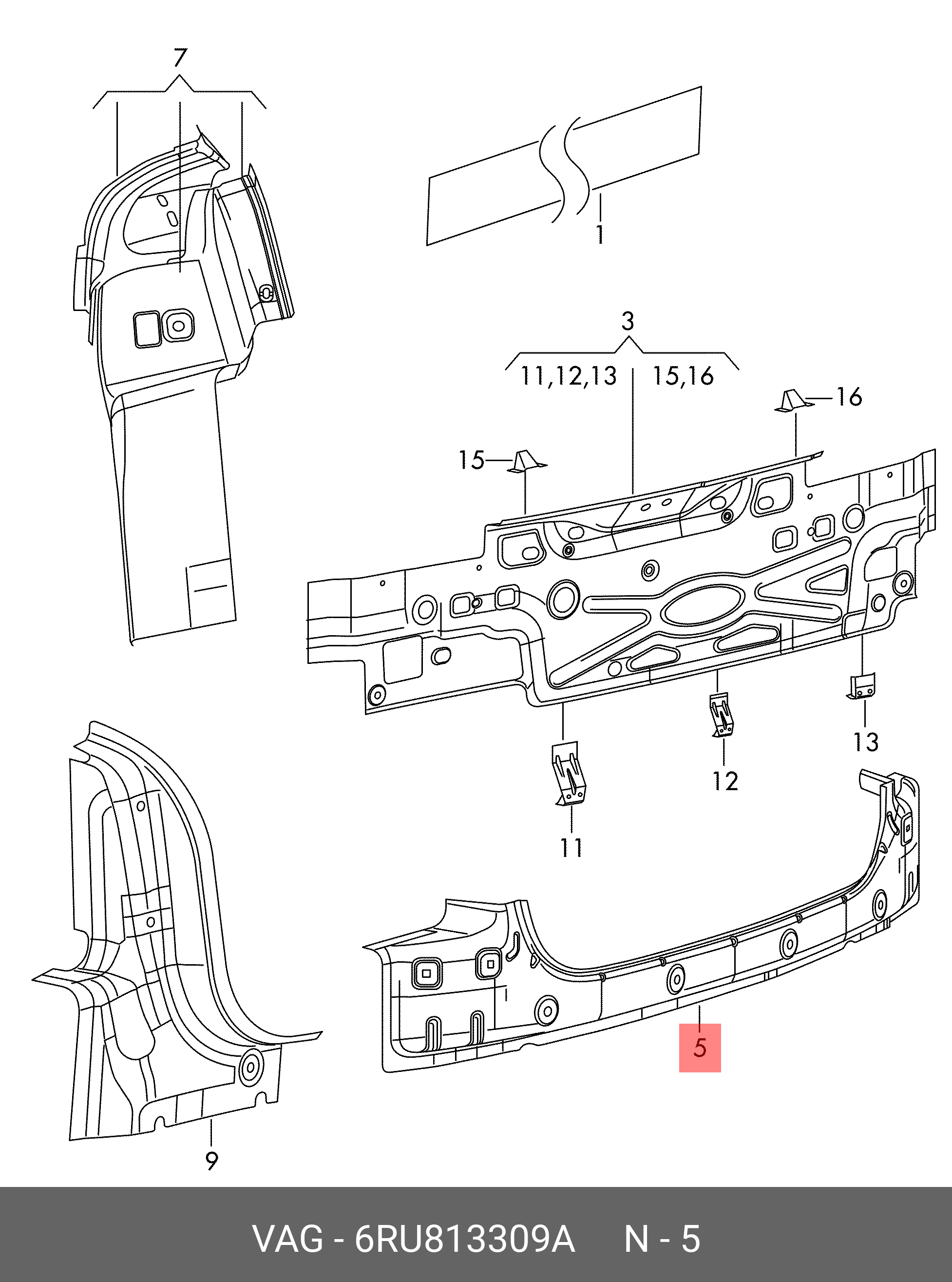 7

1

3

11,12,13

15,16

16

15

13

12

11

5

9

VAG - 6RU813309A N - 5