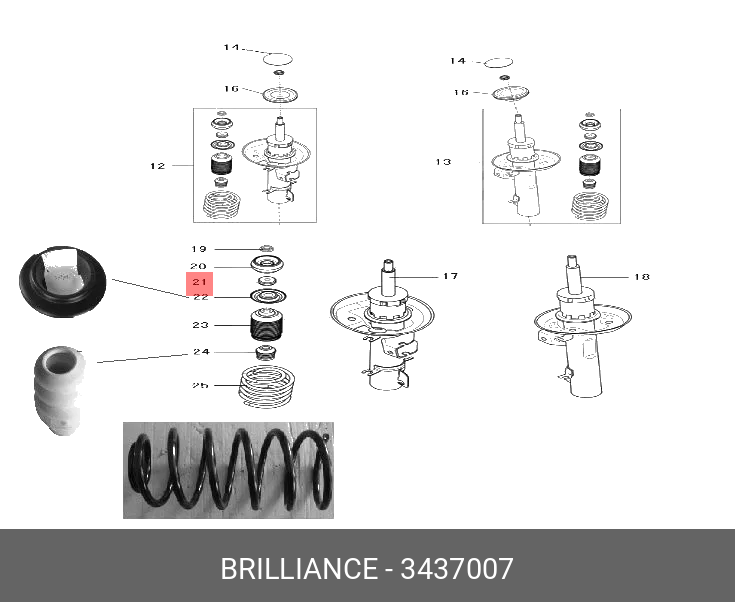 14
16
12
14
16
13
19
20
21
22
23
24
25
17
18

BRILLIANCE - 3437007