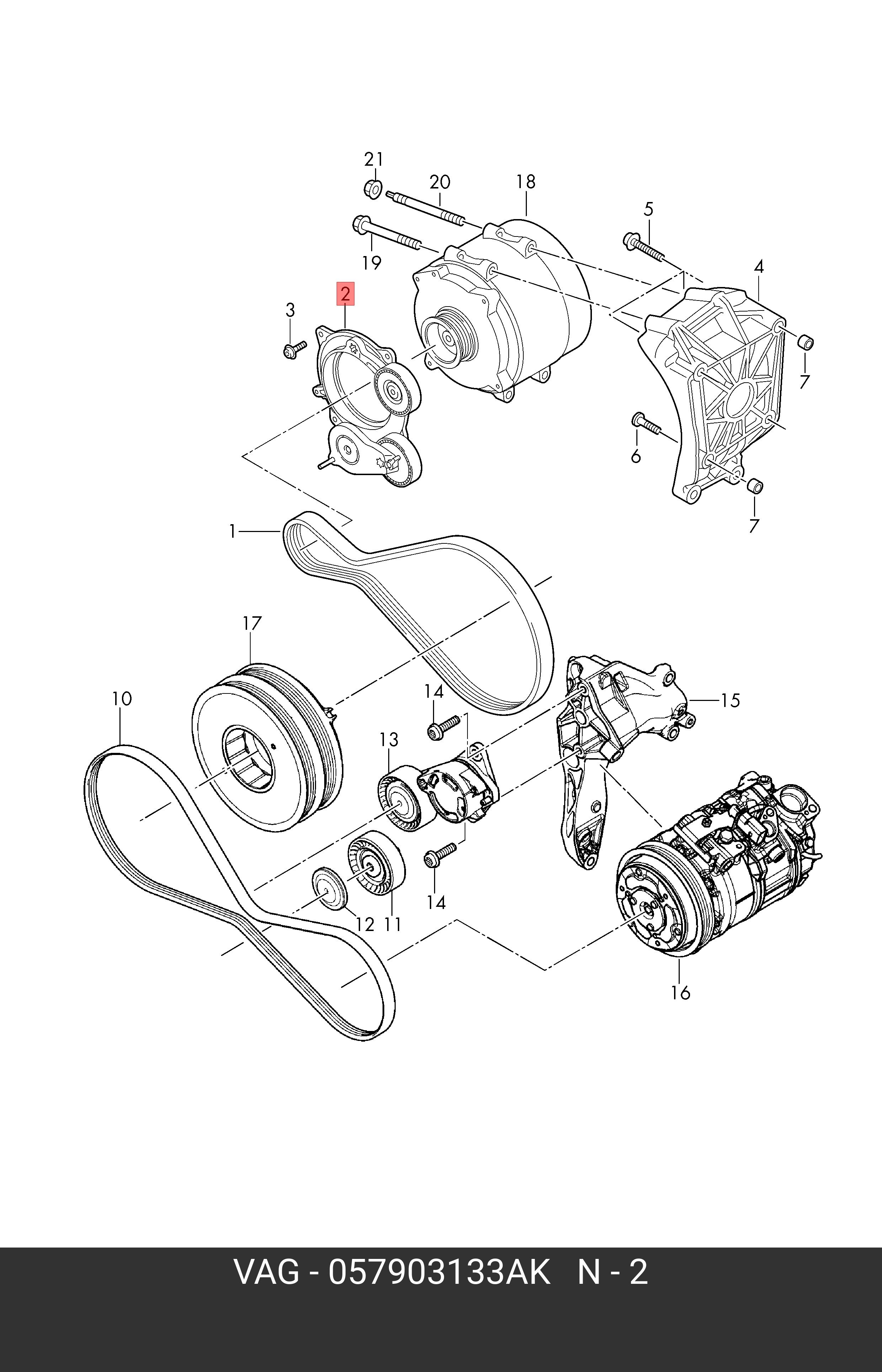 21
20
18
5
19
4
2
3
7
6
7
1
17
10
14
15
13
14
12
11
16

VAG - 057903133AK N - 2