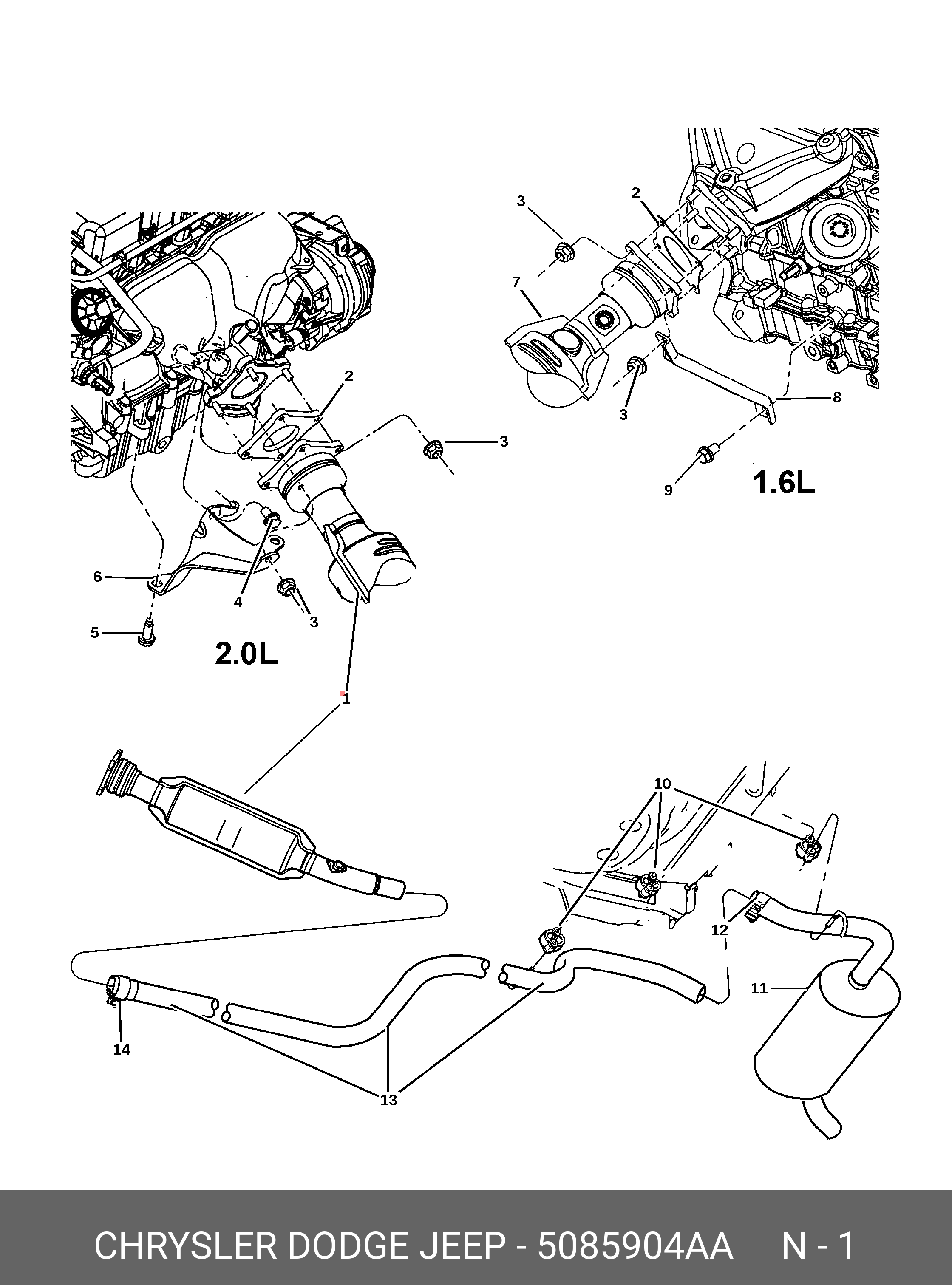 3
2
7
3
8
9
1.6L
2
3
6
4
3
5
2.0L
1
10
12
11
14
13
CHRYSLER DODGE JEEP - 5085904AA N - 1