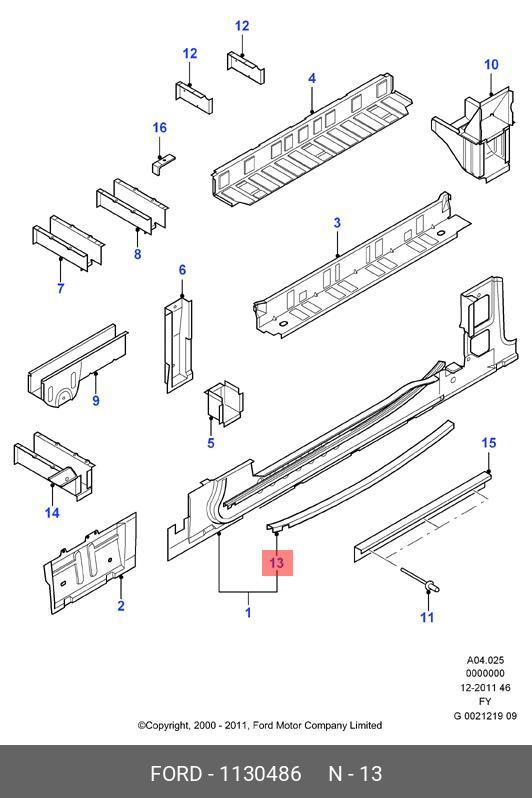 12
12
4
10
16
3
8
7
6
9
5
15
14
13
2
1
11
A04.025
0000000
12-2011 46
FY
G 0021219 09
©Copyright, 2000 - 2011, Ford Motor Company Limited
FORD - 1130486 N - 13