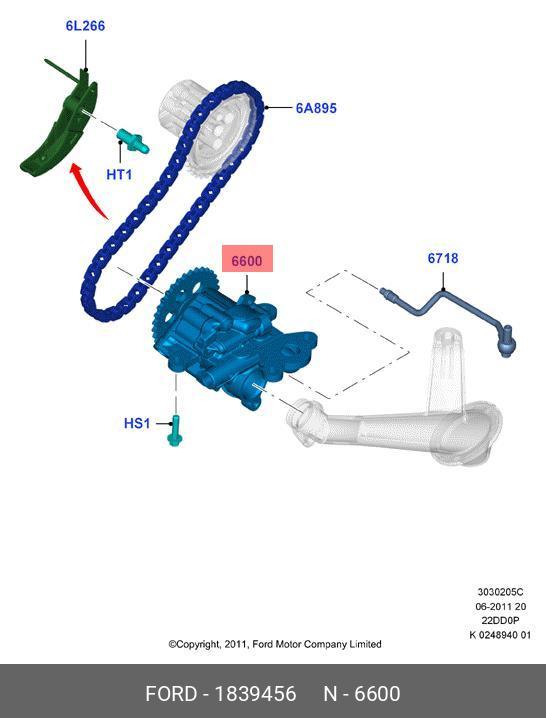 6L266

6A895

HT1

6600

6718

HS1

3030205C
06-2011 20
22DD0P
K 0248940 01

©Copyright, 2011, Ford Motor Company Limited

FORD - 1839456 N - 6600