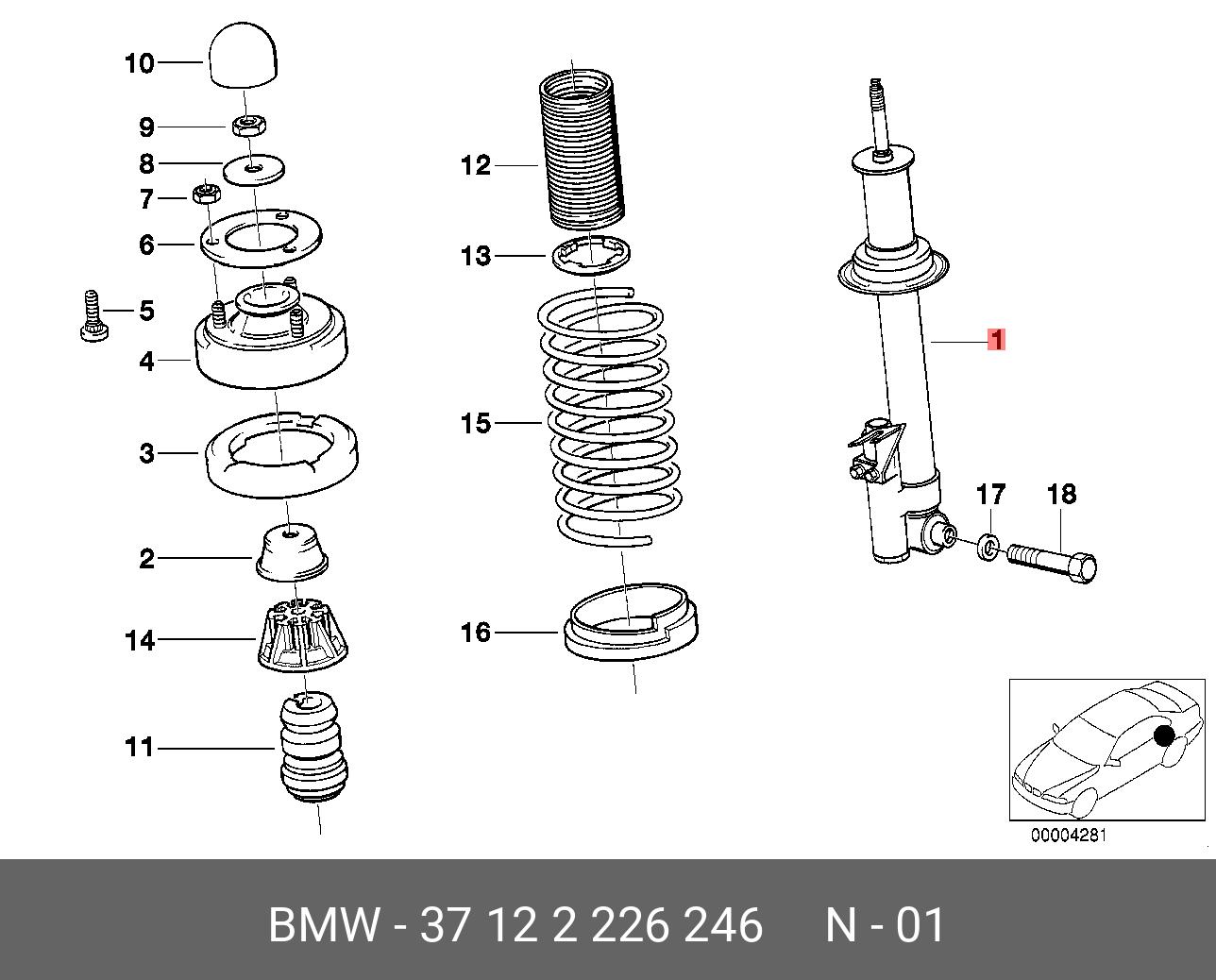 10
9
8
7
6
5
4
3
2
14
11
12
13
15
16
1
17
18
00004281

BMW - 37 12 2 226 246     N - 01