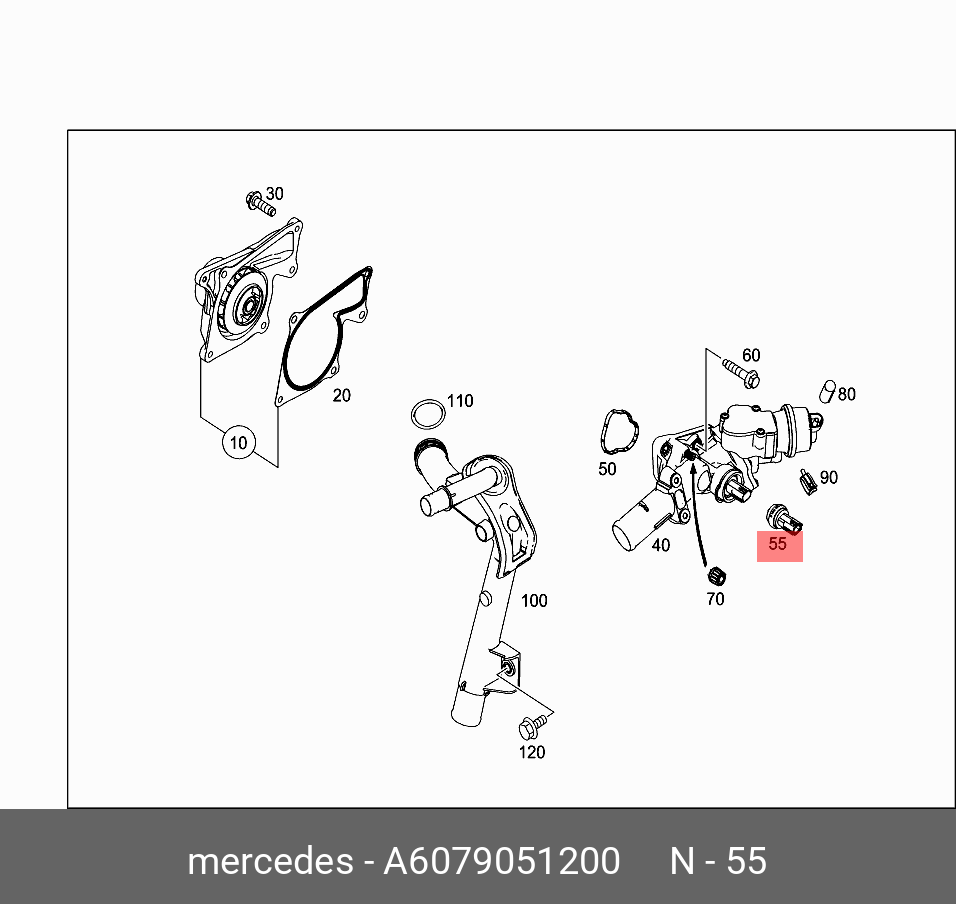 30
20
10
110
100
120
60
80
50
90
40
55
70

mercedes - A6079051200 N - 55