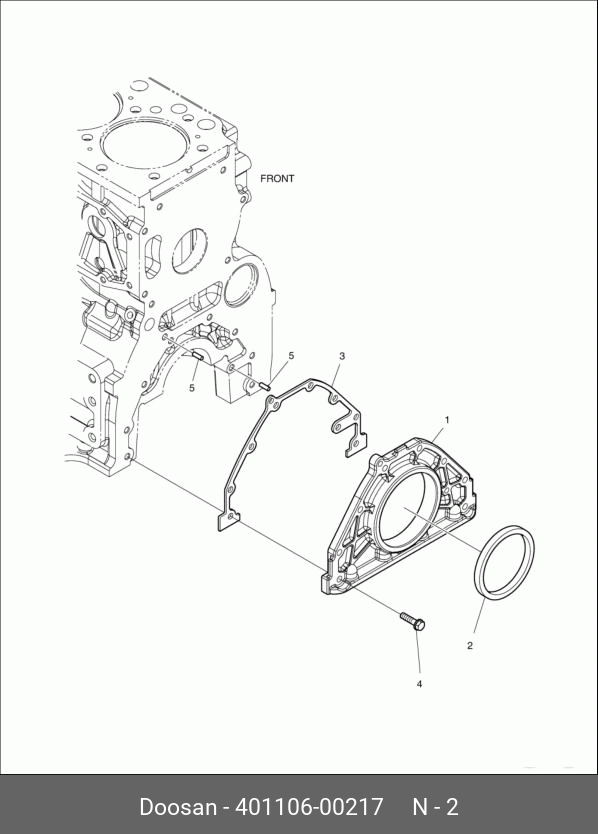 FRONT

5

3

5

1

2

4

Doosan - 401106-00217 N - 2