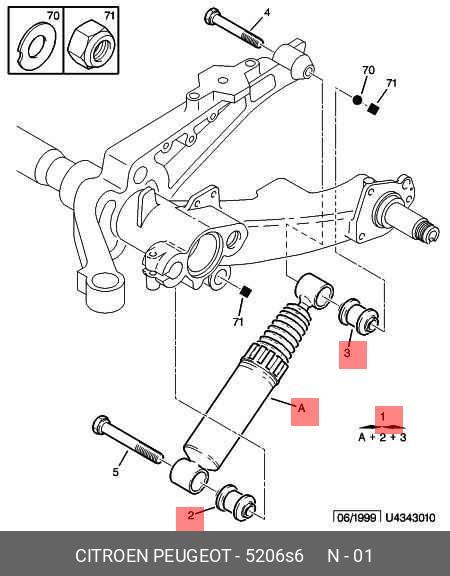 70
71
4
70
71
71
3
A
1
A + 2 + 3
5
2
06/1999 U4343010

CITROEN PEUGEOT - 5206s6 N - 01